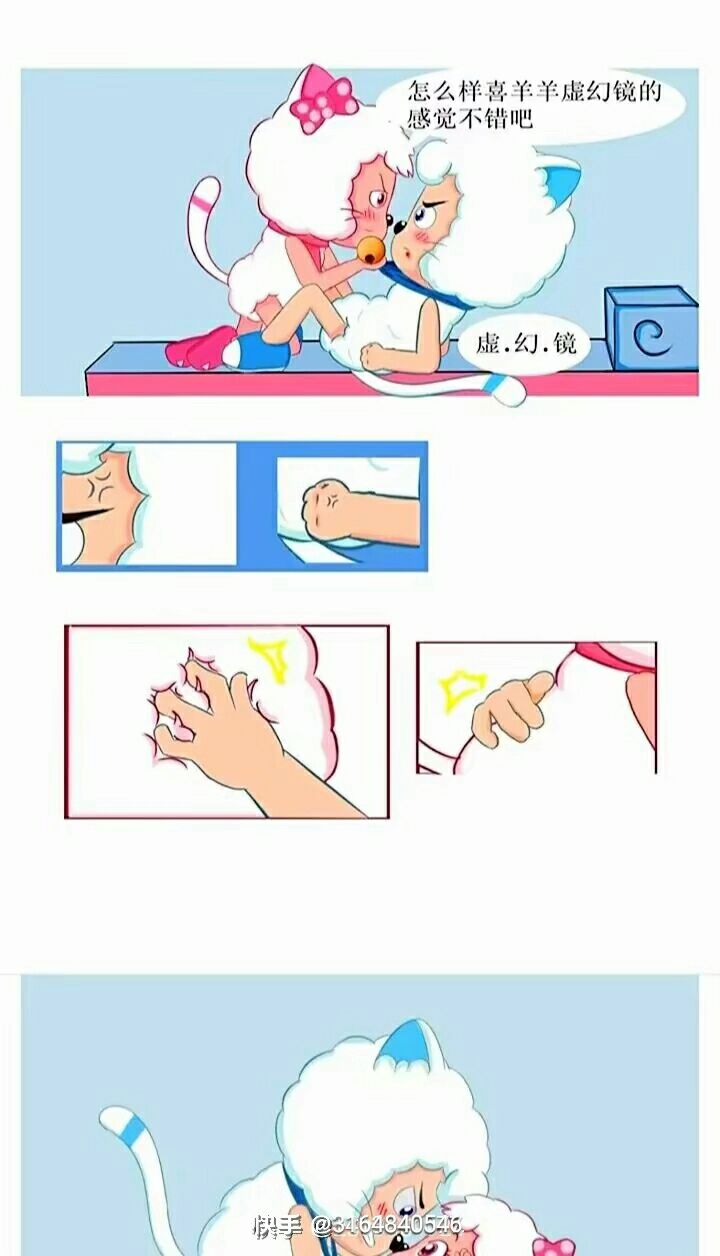 怎么样喜羊羊虚幻镜的感觉不错吧

虚.幻.镜

快手 @3164840546