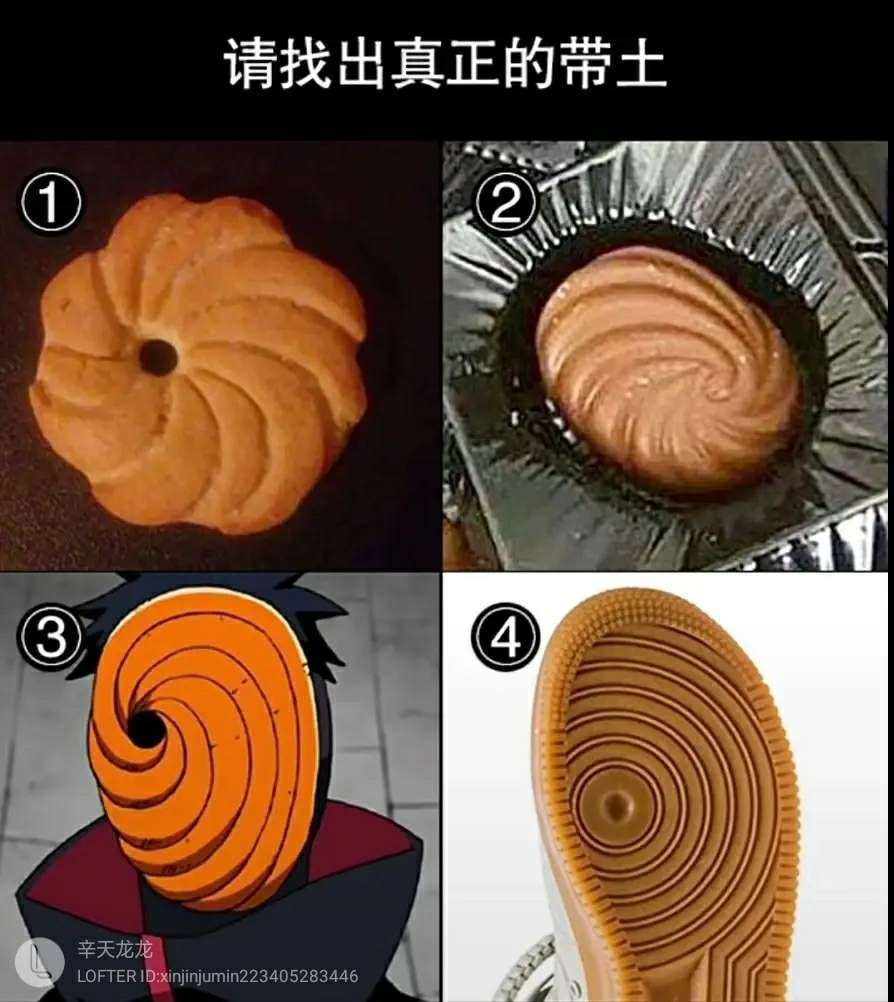 请找出真正的带土

①

②

③

④

辛天龙龙
LOFTER ID:xinjinjumin223405283446