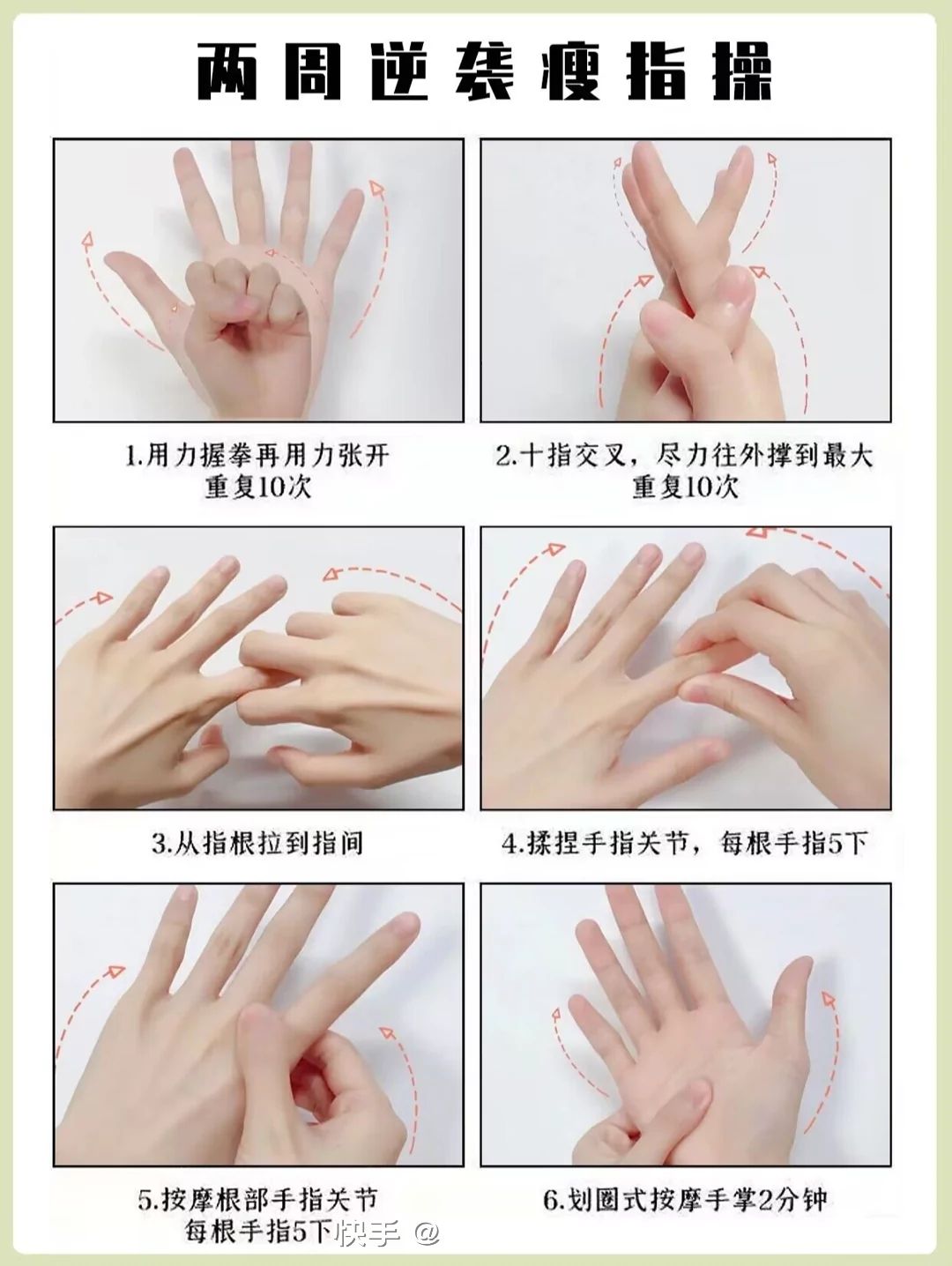 两周逆袭瘦指操

1.用力握拳再用力张开
重复10次

2.十指交叉，尽力往外撑到最大
重复10次

3.从指根拉到指间

4.揉捏手指关节，每根手指5下

5.按摩根部手指关节
每根手指5下

6.划圈式按摩手掌2分钟

快手 @