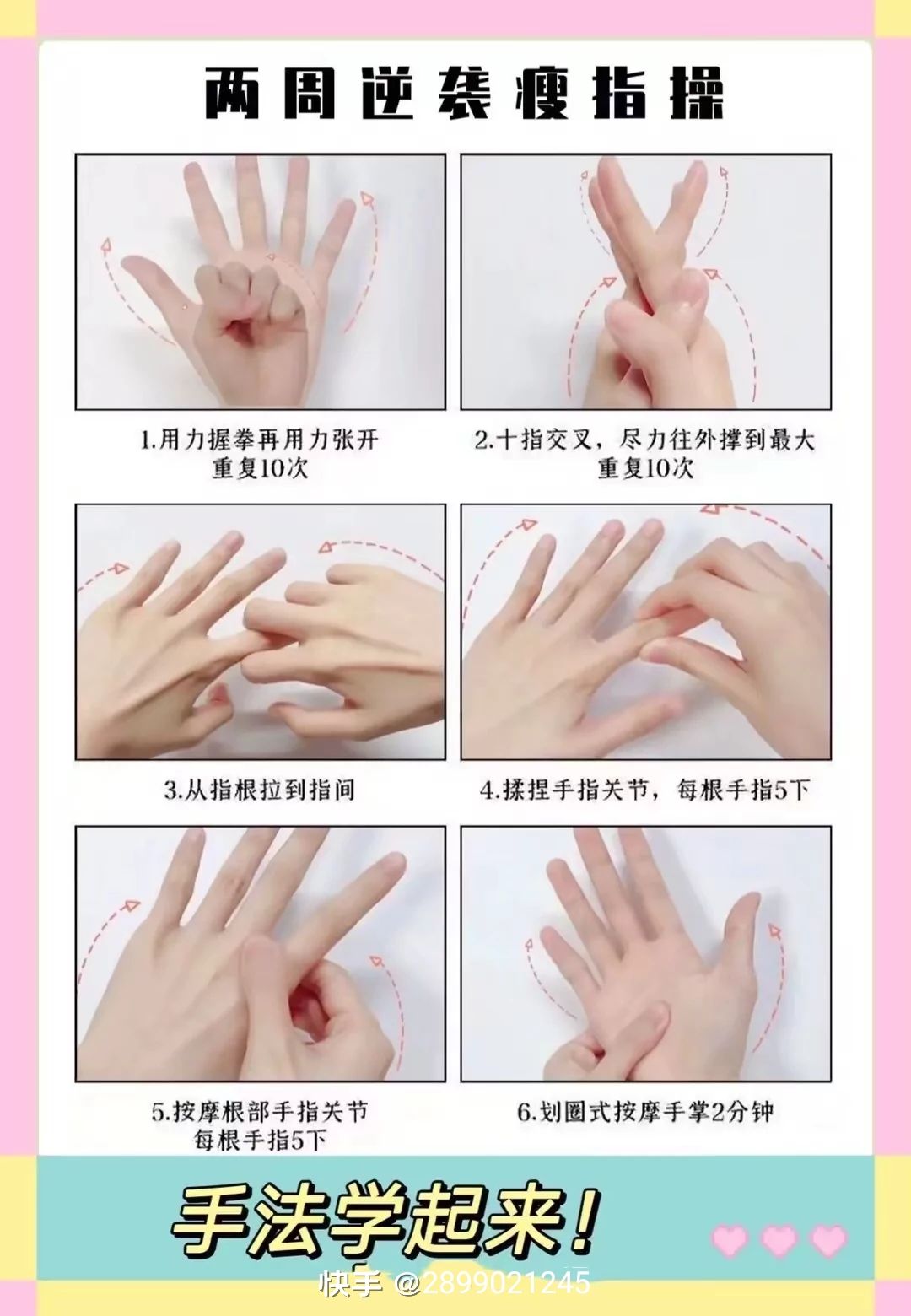 两周逆袭瘦指操

1.用力握拳再用力张开
重复10次

2.十指交叉，尽力往外撑到最大
重复10次

3.从指根拉到指间

4.揉捏手指关节，每根手指5下

5.按摩根部手指关节
每根手指5下

6.划圈式按摩手掌2分钟

手法学起来！

快手 @2899021245