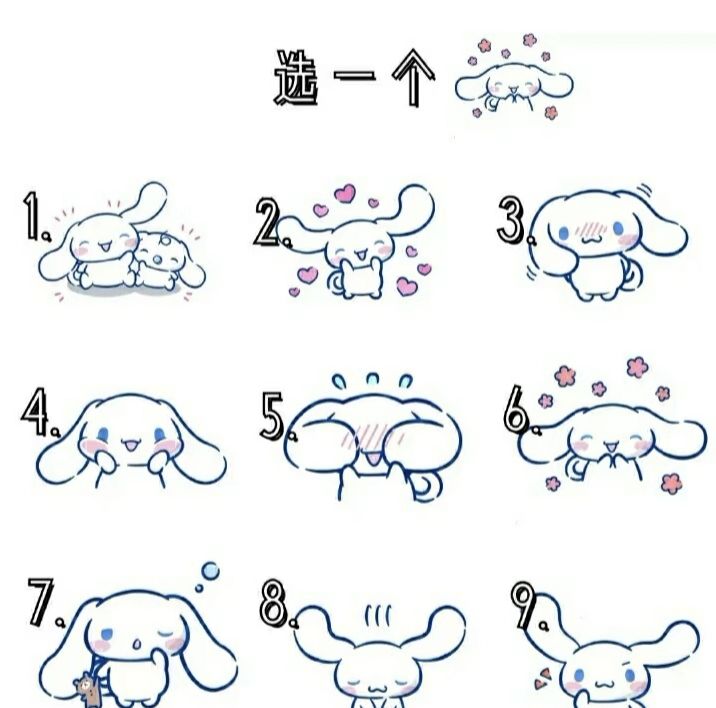 选一个

1.

2.

3.

4.

5.

6.

7.

8.

9.