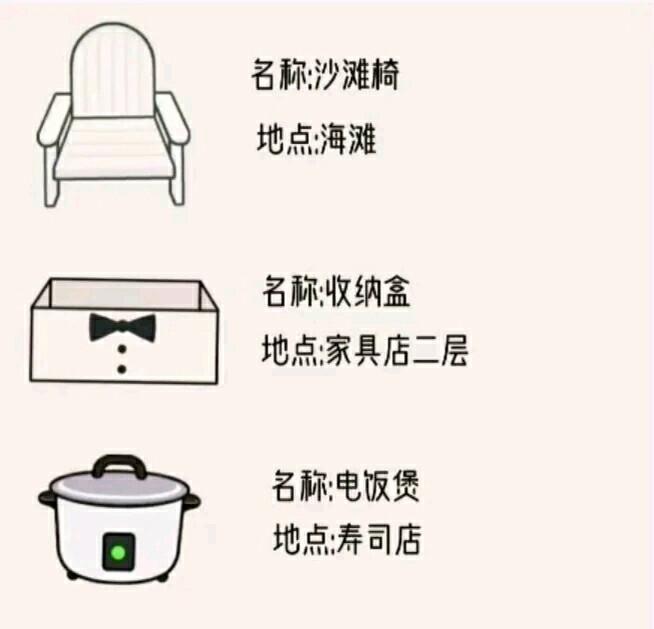 名称:沙滩椅
地点:海滩

名称:收纳盒
地点:家具店二层

名称:电饭煲
地点:寿司店