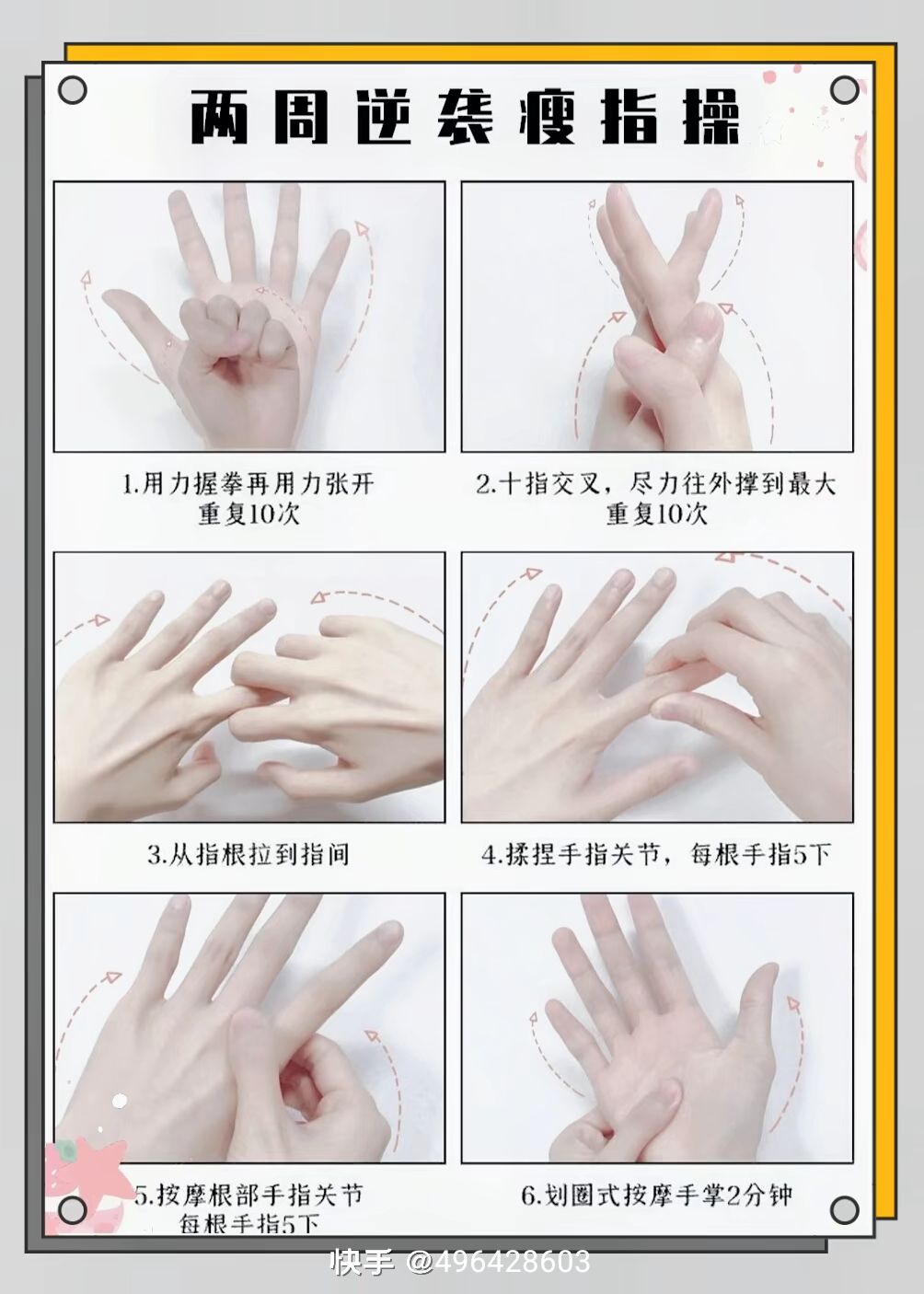 两周逆袭瘦指操

1.用力握拳再用力张开
重复10次

2.十指交叉，尽力往外撑到最大
重复10次

3.从指根拉到指间

4.揉捏手指关节，每根手指5下

5.按摩根部手指关节
每根手指5下

6.划圈式按摩手掌2分钟

快手 @496428603