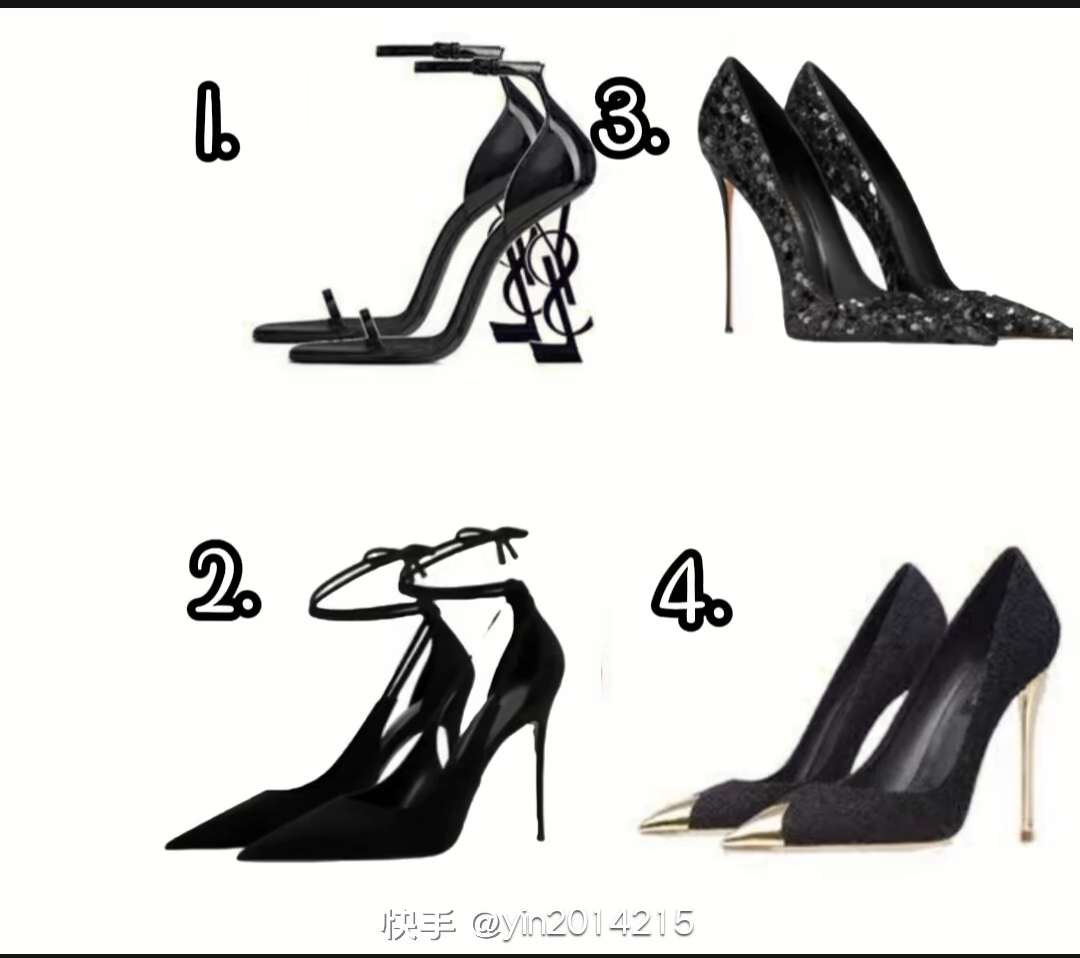 1.

3.

2.

4.

快手 @yin2014215