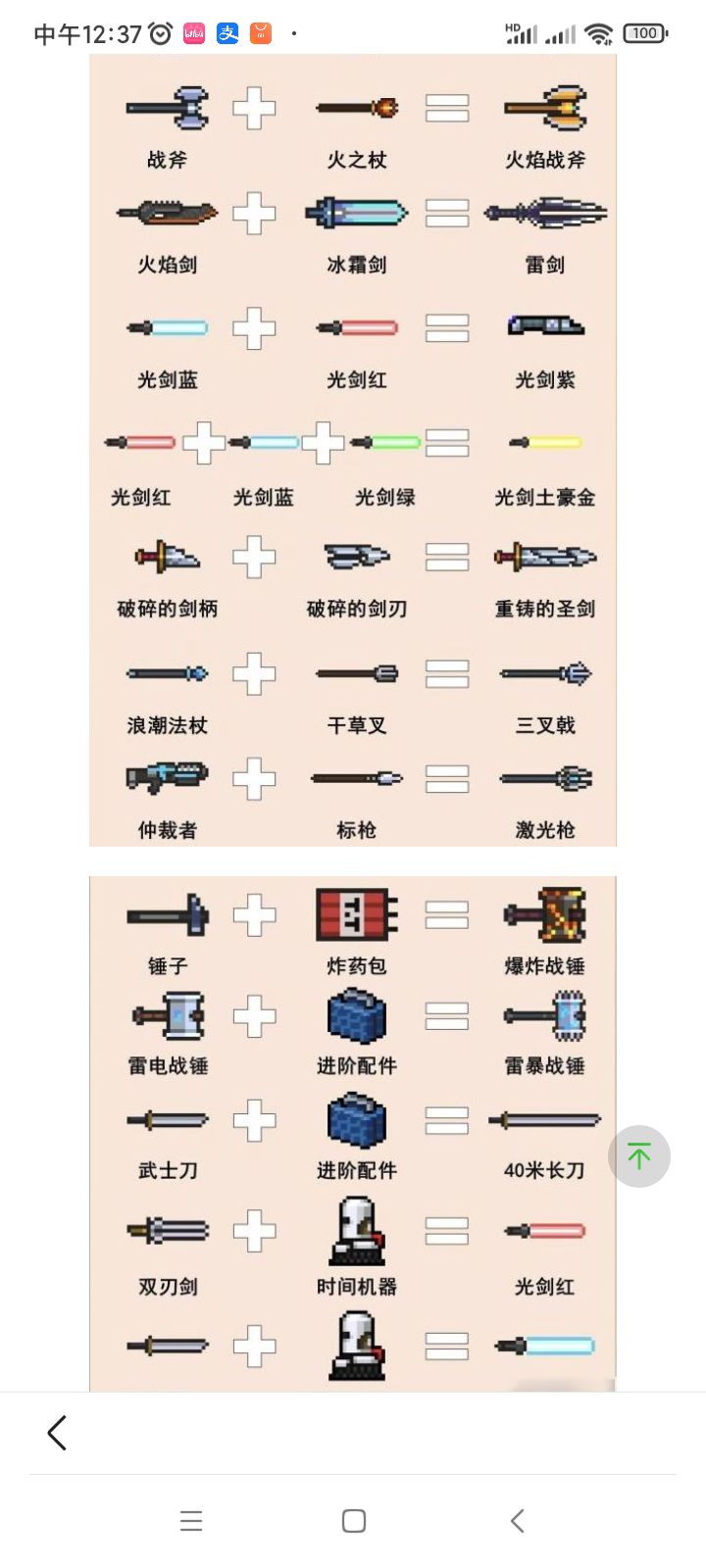 中午12:37

HD

100

战斧 火之杖 火焰战斧

火焰剑 冰霜剑 雷剑

光剑蓝 光剑红 光剑紫

光剑红 光剑蓝 光剑绿 光剑土豪金

破碎的剑柄 破碎的剑刃 重铸的圣剑

浪潮法杖 干草叉 三叉戟

仲裁者 标枪 激光枪

锤子 炸药包 爆炸战锤

雷电战锤 进阶配件 雷暴战锤

武士刀 进阶配件 40米长刀

双刃剑 时间机器 光剑红