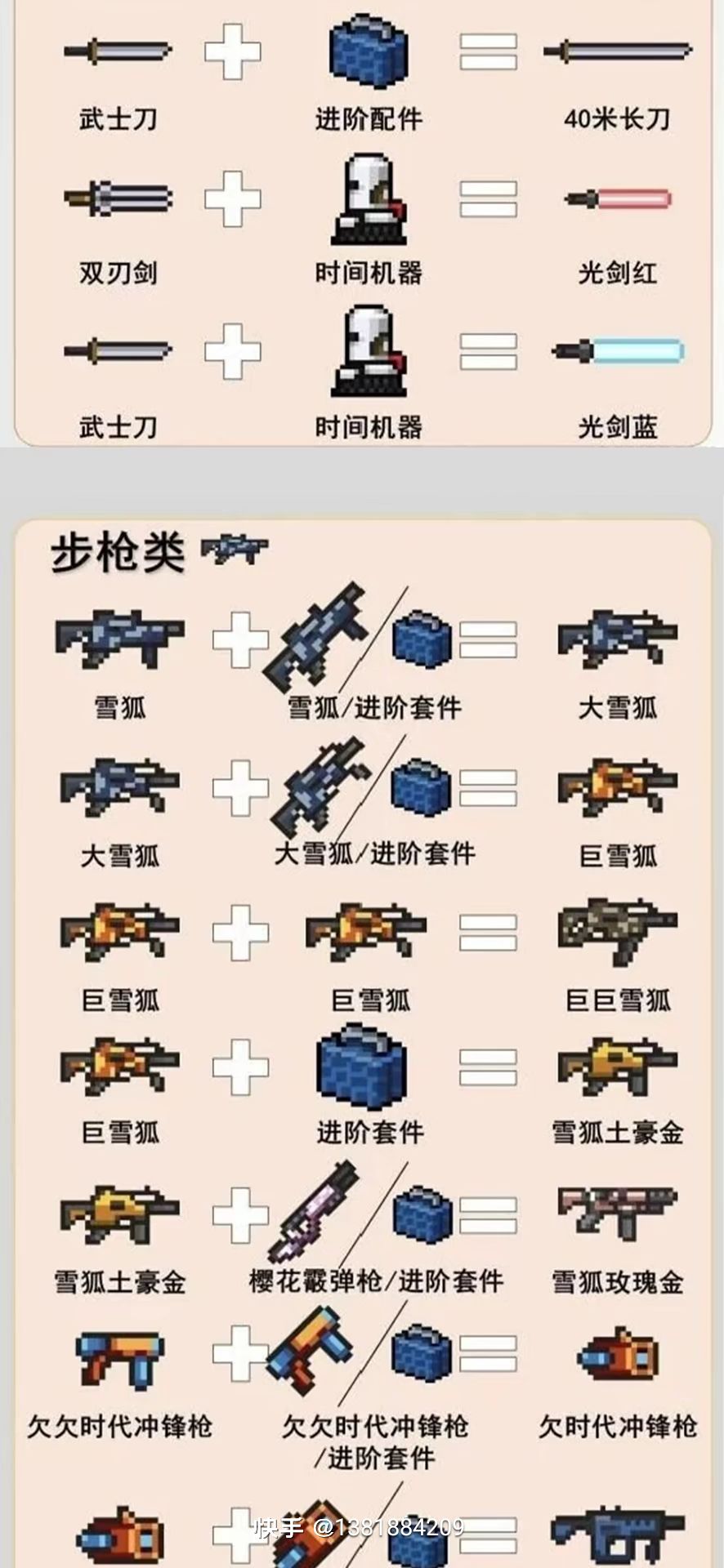 武士刀 进阶配件 40米长刀

双刃剑 时间机器 光剑红

武士刀 时间机器 光剑蓝

步枪类

雪狐 雪狐/进阶套件 大雪狐

大雪狐 大雪狐/进阶套件 巨雪狐

巨雪狐 巨雪狐 巨巨雪狐

巨雪狐 进阶套件 雪狐土豪金

雪狐土豪金 樱花霰弹枪/进阶套件 雪狐玫瑰金

欠欠时代冲锋枪 欠欠时代冲锋枪/进阶套件 欠时代冲锋枪

快手 @1381884209