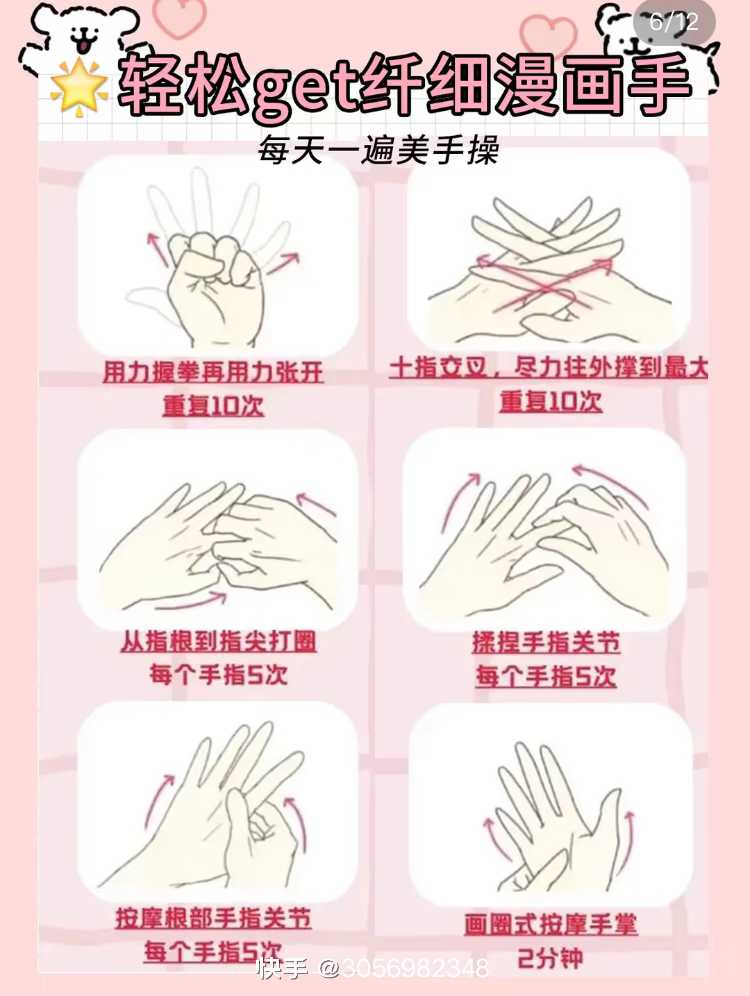 6/12

轻松get纤细漫画手

每天一遍美手操

用力握拳再用力张开
重复10次

十指交叉，尽力往外撑到最大
重复10次

从指根到指尖打圈
每个手指5次

揉捏手指关节
每个手指5次

按摩根部手指关节
每个手指5次

画圈式按摩手掌
2分钟

快手 @3056982348