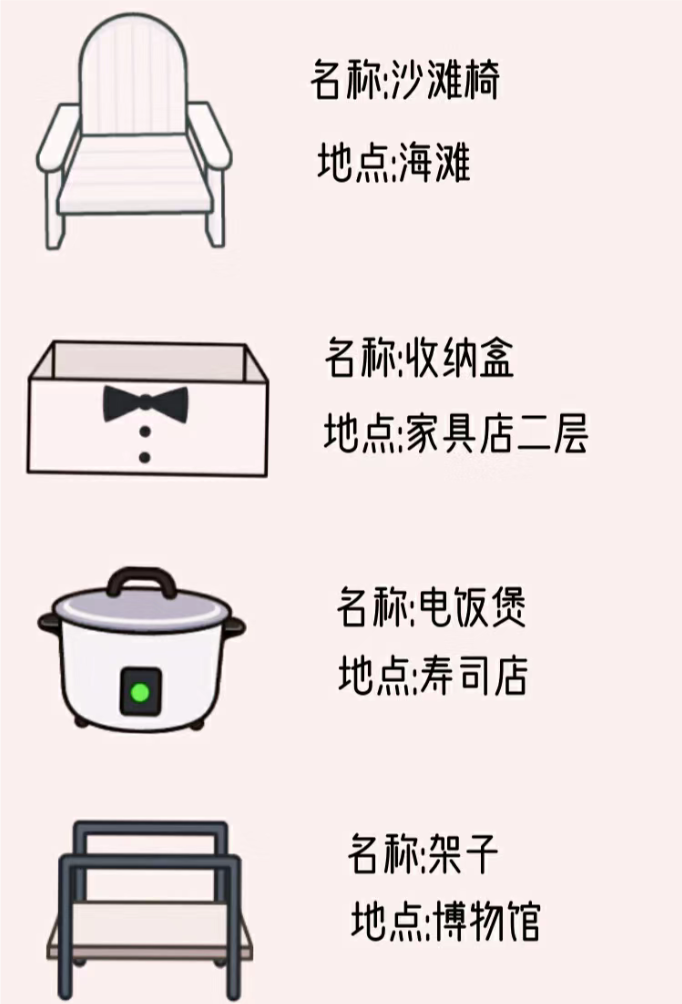 名称:沙滩椅
地点:海滩

名称:收纳盒
地点:家具店二层

名称:电饭煲
地点:寿司店

名称:架子
地点:博物馆