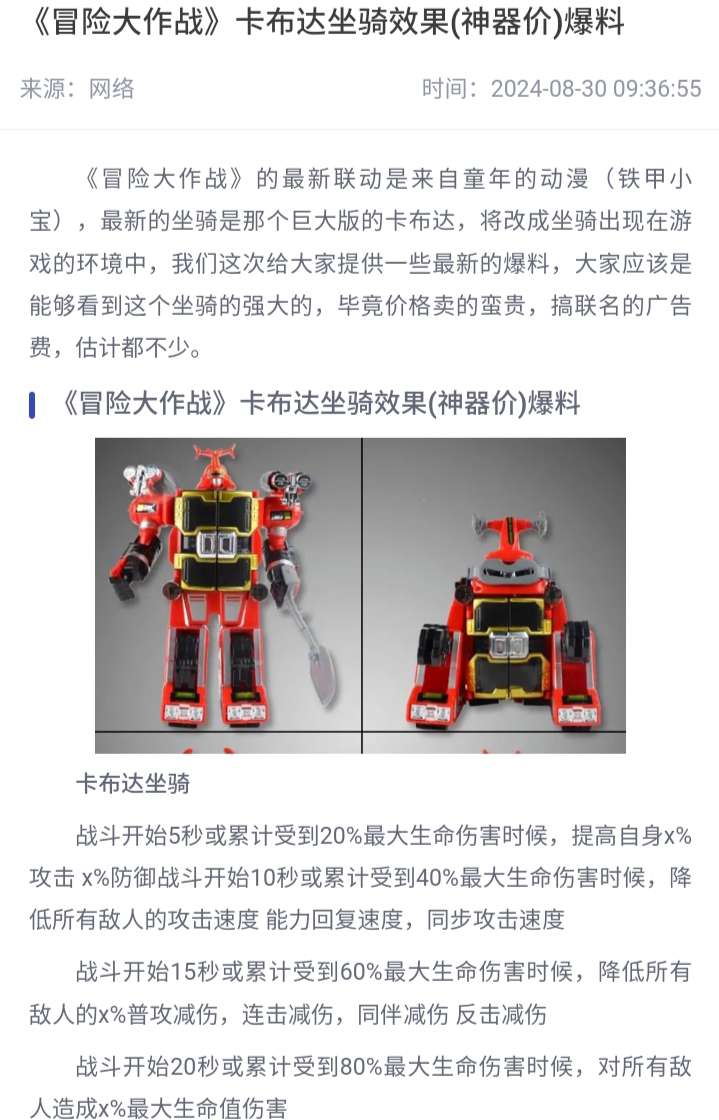 《冒险大作战》卡布达坐骑效果(神器价)爆料

来源：网络

时间：2024-08-30 09:36:55

《冒险大作战》的最新联动是来自童年的动漫（铁甲小宝），最新的坐骑是那个巨大版的卡布达，将改成坐骑出现在游戏的环境中，我们这次给大家提供一些最新的爆料，大家应该是能够看到这个坐骑的强大的，毕竟价格卖的蛮贵，搞联名的广告费，估计都不少。

《冒险大作战》卡布达坐骑效果(神器价)爆料

卡布达坐骑

战斗开始5秒或累计受到20%最大生命伤害时候，提高自身x%攻击 x%防御战斗开始10秒或累计受到40%最大生命伤害时候，降低所有敌人的攻击速度 能力回复速度，同步攻击速度

战斗开始15秒或累计受到60%最大生命伤害时候，降低所有敌人的x%普攻减伤，连击减伤，同伴减伤 反击减伤

战斗开始20秒或累计受到80%最大生命伤害时候，对所有敌人造成x%最大生命值伤害