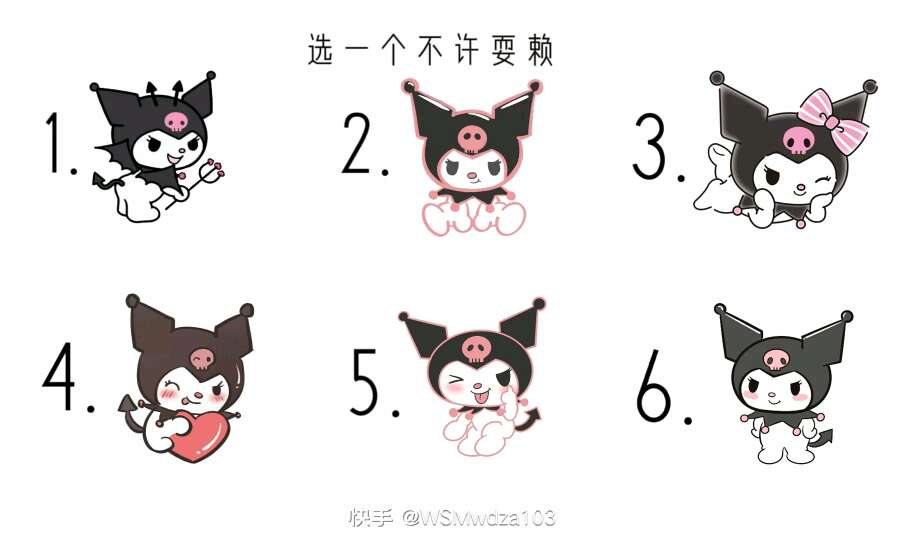 选一个不许耍赖

1.

2.

3.

4.

5.

6.

快手 @WSMwdza103