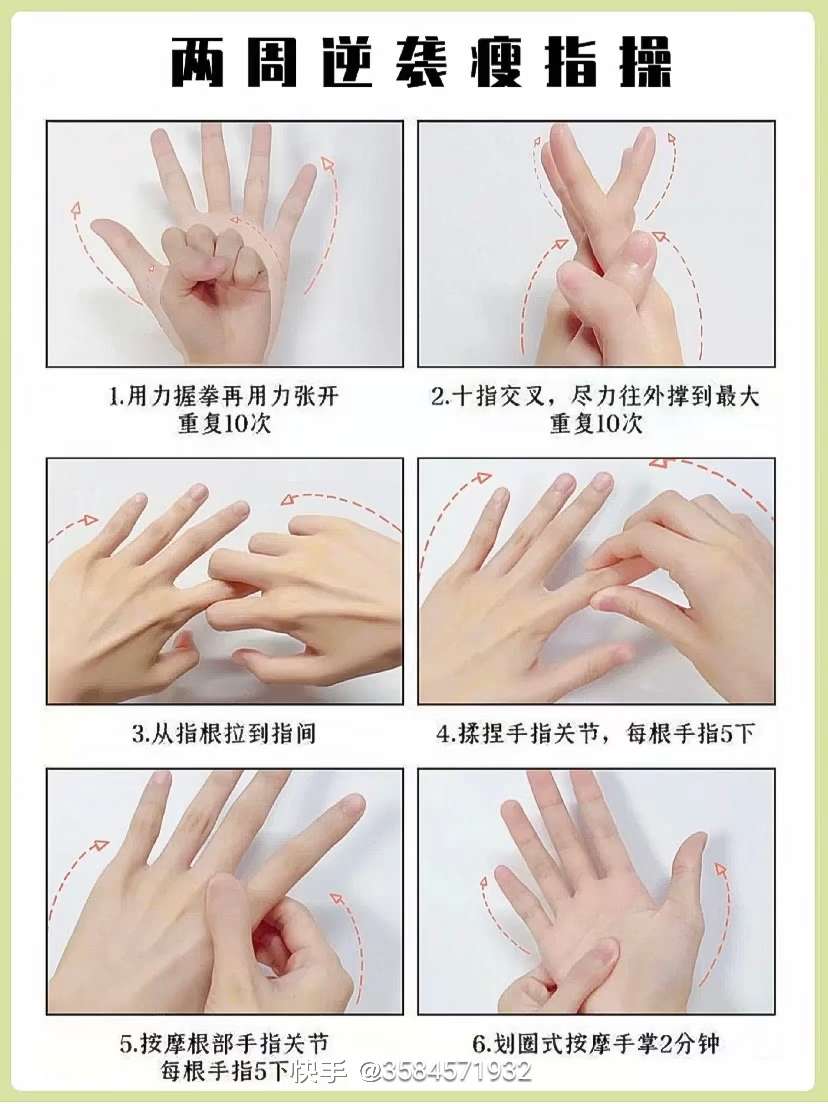 两周逆袭瘦指操

1.用力握拳再用力张开
重复10次

2.十指交叉，尽力往外撑到最大
重复10次

3.从指根拉到指间

4.揉捏手指关节，每根手指5下

5.按摩根部手指关节
每根手指5下

6.划圈式按摩手掌2分钟

快手 @3584571932