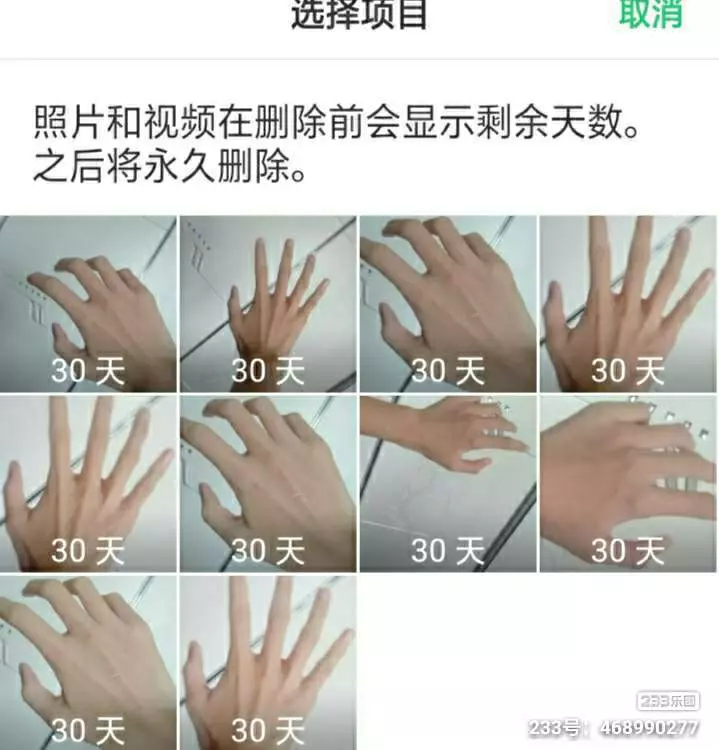 选择项目 取消

照片和视频在删除前会显示剩余天数。之后将永久删除。

30 天

30 天

30 天

30 天

30 天

30 天

30 天

30 天

30 天

30 天

233乐园
233号: 468990277