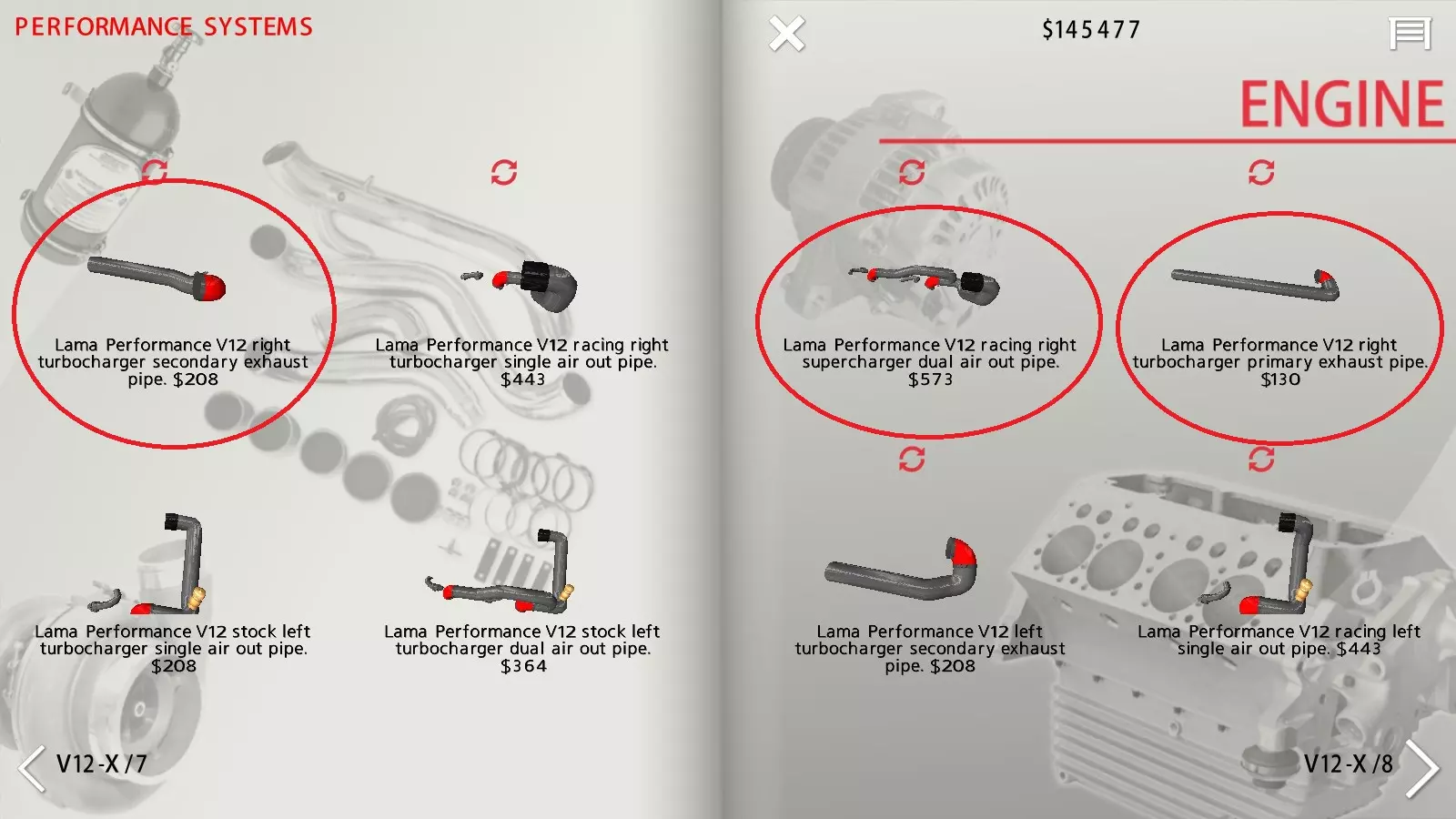 PERFORMANCE SYSTEMS

Lama Performance V12 right turbocharger secondary exhaust pipe. $208

Lama Performance V12 racing right turbocharger single air out pipe. $443

Lama Performance V12 stock left turbocharger single air out pipe. $208

Lama Performance V12 stock left turbocharger dual air out pipe. $364

V12-X /7

$145477

ENGINE

Lama Performance V12 racing right supercharger dual air out pipe. $573

Lama Performance V12 right turbocharger primary exhaust pipe. $130

Lama Performance V12 left turbocharger secondary exhaust pipe. $208

Lama Performance V12 racing left single air out pipe. $443

V12-X /8