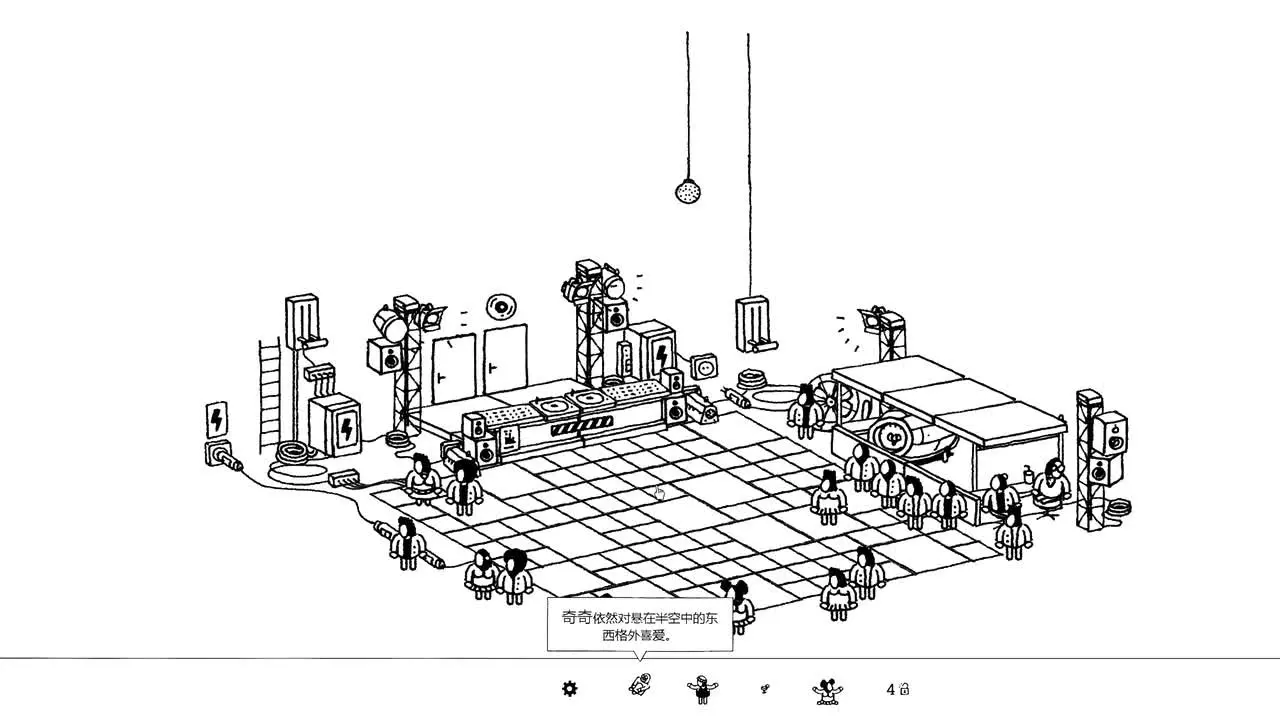 奇奇依然对悬在半空中的东西格外喜爱。

4