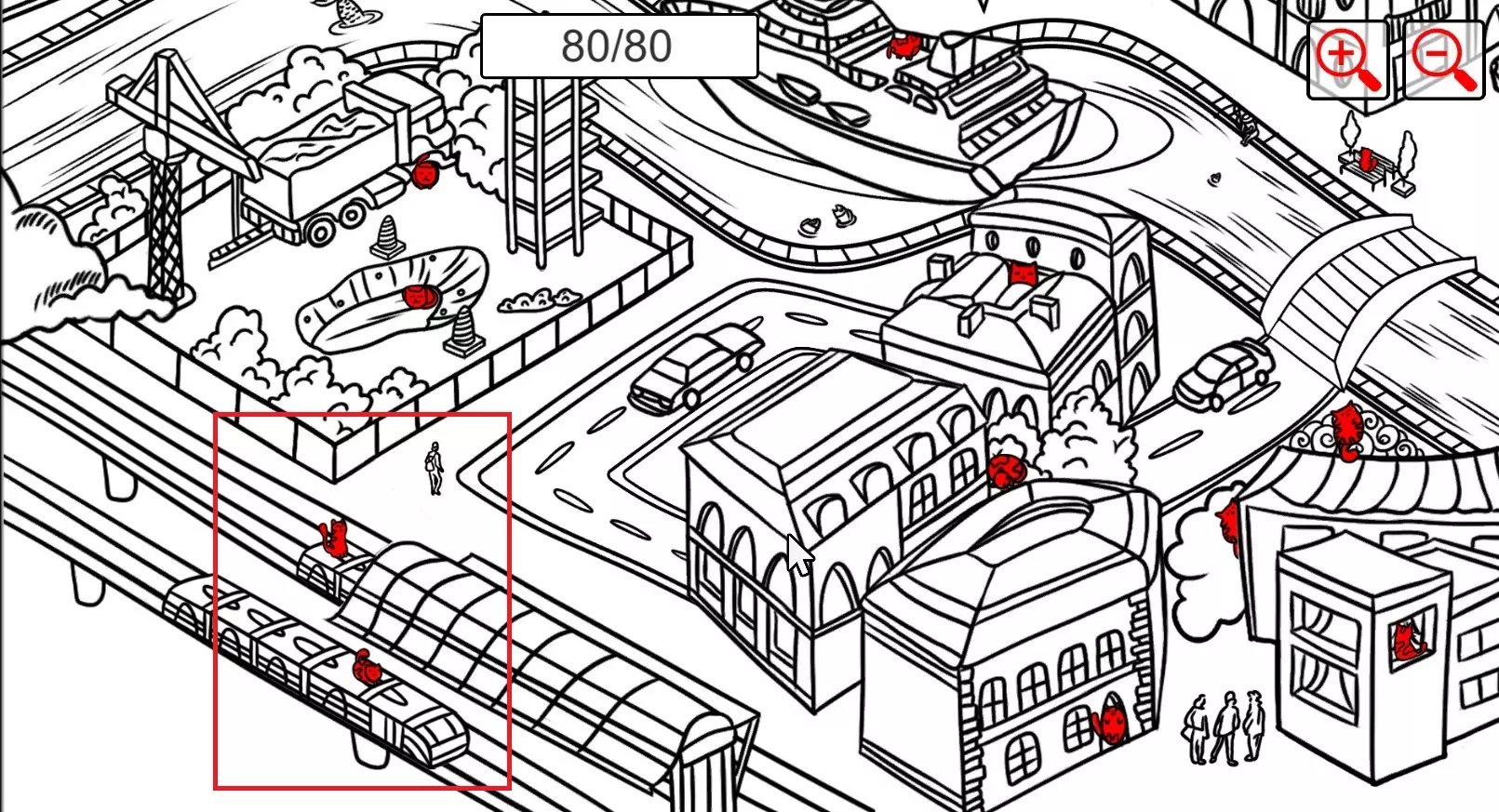 80/80