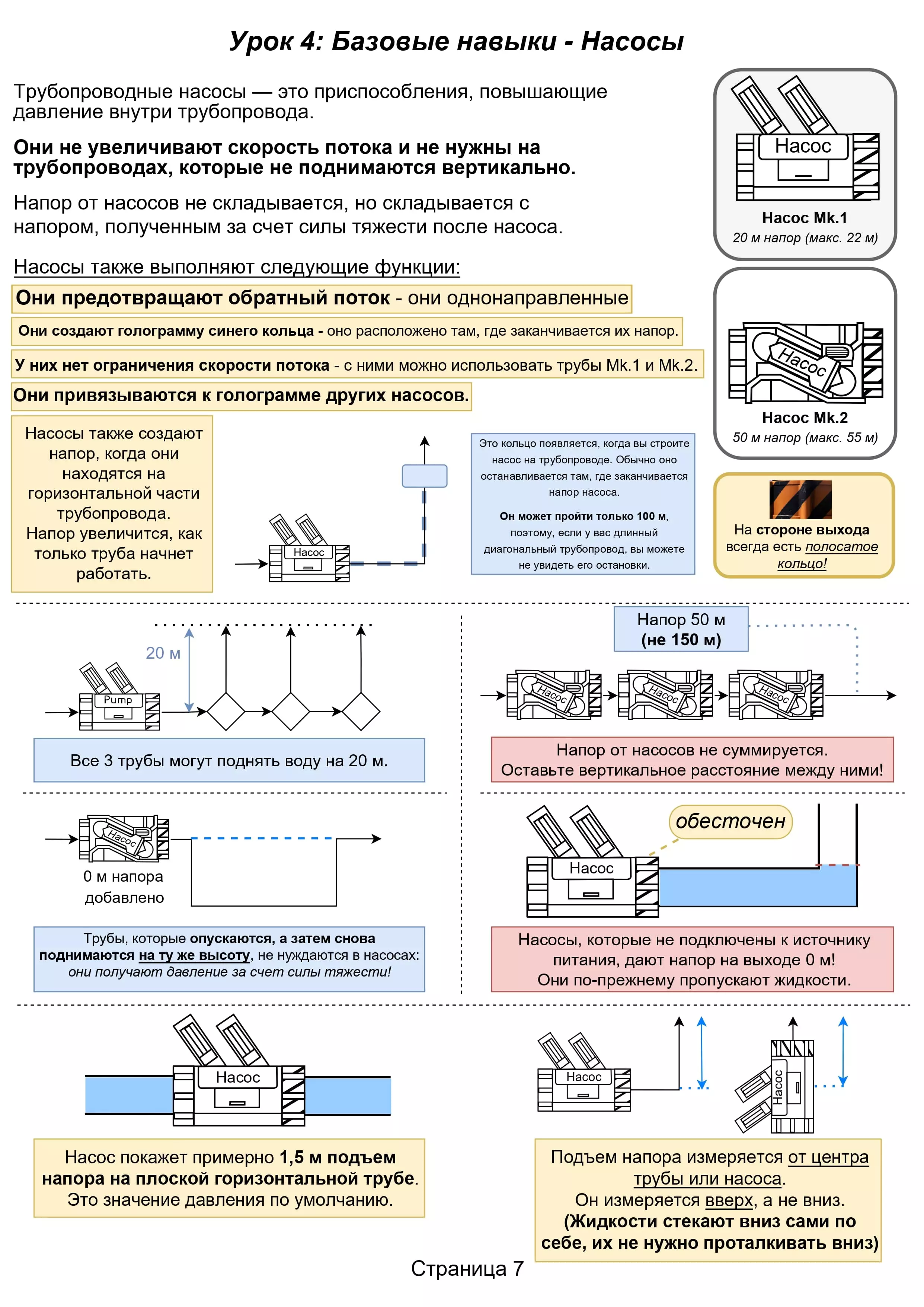 Урок 4: Базовые навыки - Насосы

Трубопроводные насосы — это приспособления, повышающие давление внутри трубопровода.

Они не увеличивают скорость потока и не нужны на трубопроводах, которые не поднимаются вертикально.

Напор от насосов не складывается, но складывается с напором, полученным за счет силы тяжести после насоса.

Насосы также выполняют следующие функции:

Они предотвращают обратный поток - они однонаправленные

Они создают голограмму синего кольца - оно расположено там, где заканчивается их напор.

У них нет ограничения скорости потока - с ними можно использовать трубы Mk.1 и Mk.2.

Они привязываются к голограмме других насосов.

Насос
Насос Mk.1
20 м напор (макс. 22 м)

Насос
Насос Mk.2
50 м напор (макс. 55 м)

На стороне выхода всегда есть полосатое кольцо!

Насосы также создают напор, когда они находятся на горизонтальной части трубопровода. Напор увеличится, как только труба начнет работать.

Насос

Это кольцо появляется, когда вы строите насос на трубопроводе. Обычно оно останавливается там, где заканчивается напор насоса.

Он может пройти только 100 м, поэтому, если у вас длинный диагональный трубопровод, вы можете не увидеть его остановки.

20 м
Pump

Все 3 трубы могут поднять воду на 20 м.

Напор 50 м
(не 150 м)

Насос Насос Насос

Напор от насосов не суммируется.
Оставьте вертикальное расстояние между ними!

Насос
0 м напора добавлено

Трубы, которые опускаются, а затем снова поднимаются на ту же высоту, не нуждаются в насосах: они получают давление за счет силы тяжести!

обесточен
Насос

Насосы, которые не подключены к источнику питания, дают напор на выходе 0 м!
Они по-прежнему пропускают жидкости.

Насос

Насос покажет примерно 1,5 м подъем напора на плоской горизонтальной трубе.
Это значение давления по умолчанию.

Насос
Насос

Подъем напора измеряется от центра трубы или насоса.
Он измеряется вверх, а не вниз.
(Жидкости стекают вниз сами по себе, их не нужно проталкивать вниз)

Страница 7