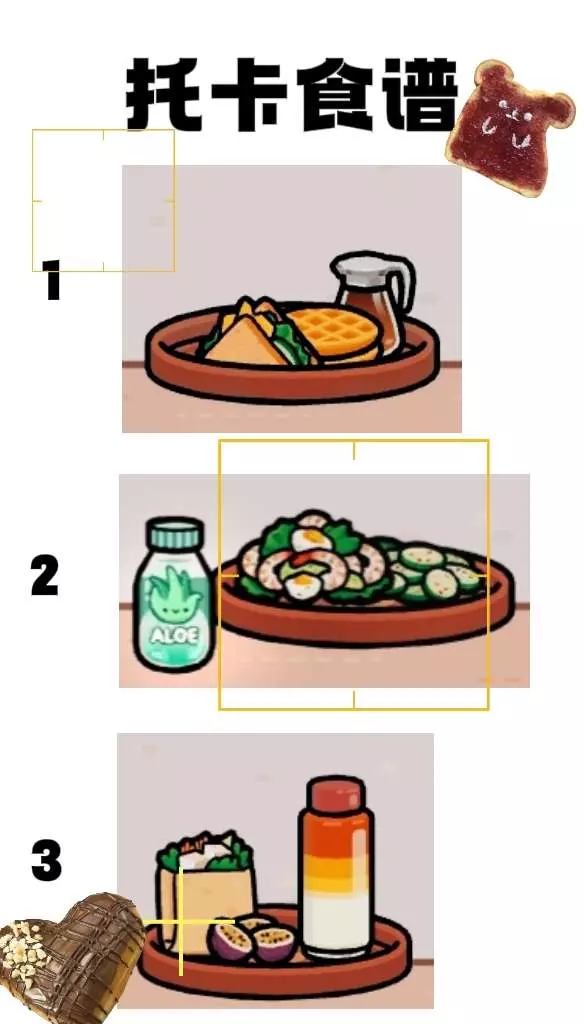 托卡食谱

1

2

ALOE

3