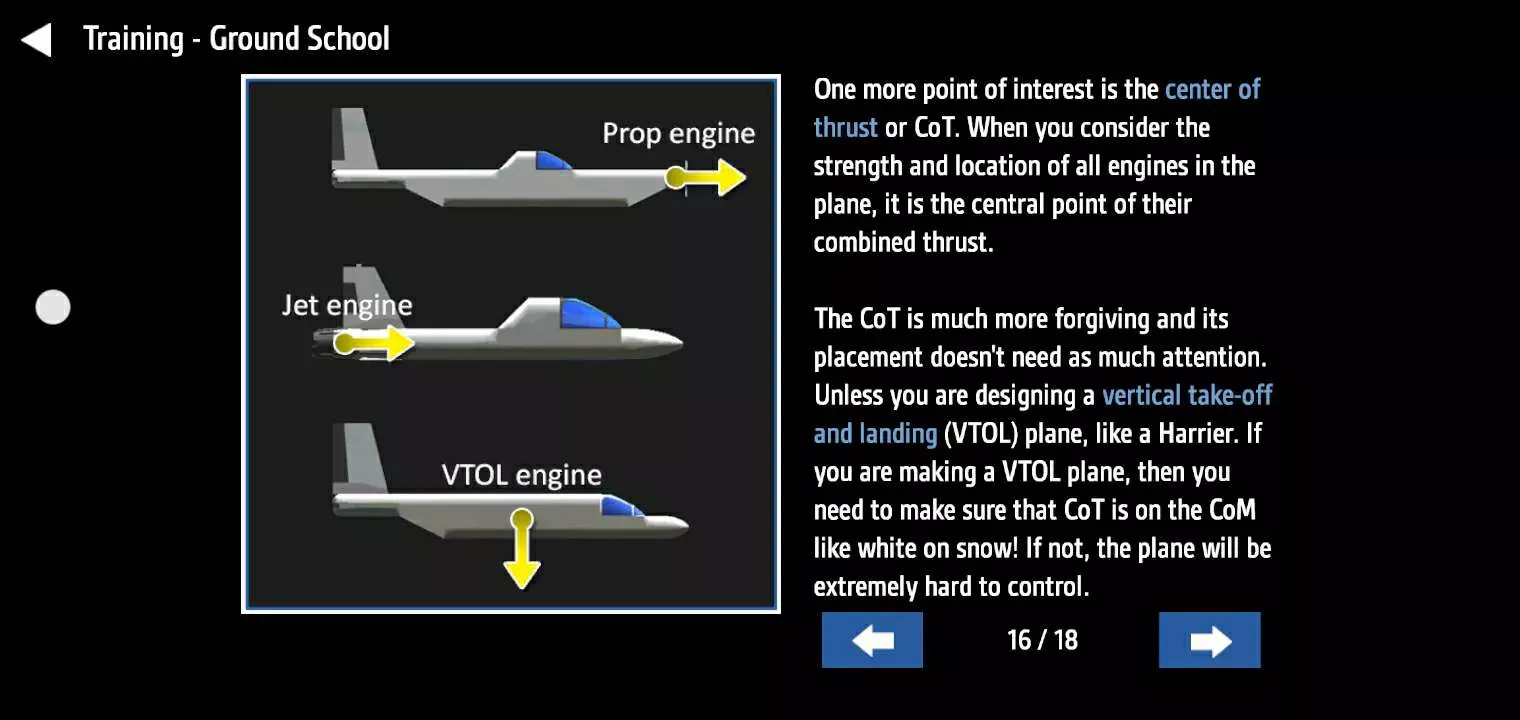 Training - Ground School

Prop engine

Jet engine

VTOL engine

One more point of interest is the center of thrust or CoT. When you consider the strength and location of all engines in the plane, it is the central point of their combined thrust.

The CoT is much more forgiving and its placement doesn't need as much attention. Unless you are designing a vertical take-off and landing (VTOL) plane, like a Harrier. If you are making a VTOL plane, then you need to make sure that CoT is on the CoM like white on snow! If not, the plane will be extremely hard to control.

16 / 18