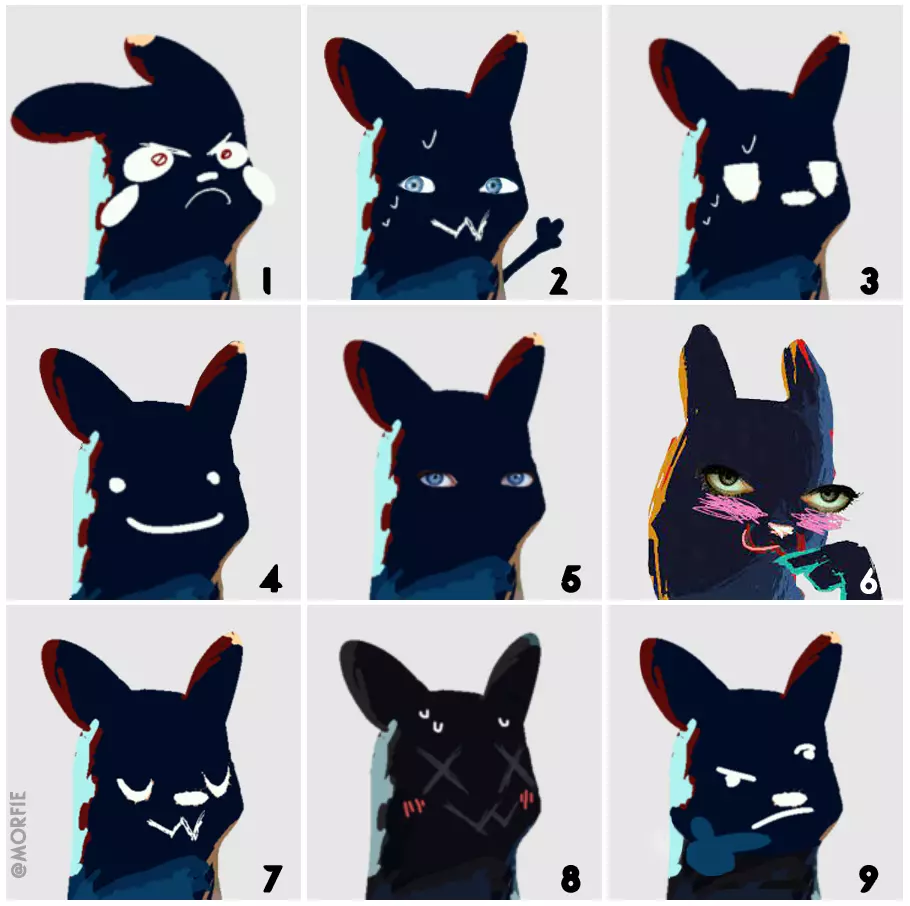 1
2
3
4
5
6
@MORFIE
7
8
9