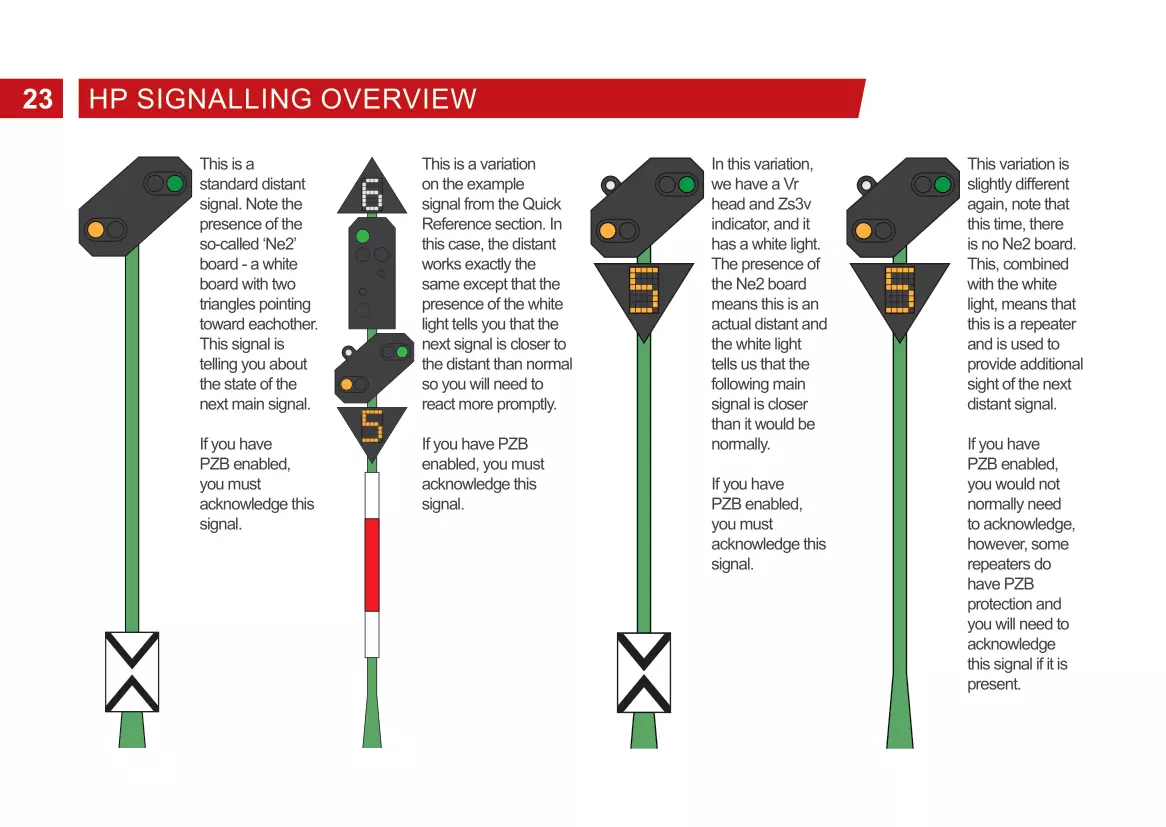 23 HP SIGNALLING OVERVIEW

This is a standard distant signal. Note the presence of the so-called ‘Ne2’ board - a white board with two triangles pointing toward eachother. This signal is telling you about the state of the next main signal.

If you have PZB enabled, you must acknowledge this signal.

6

5

This is a variation on the example signal from the Quick Reference section. In this case, the distant works exactly the same except that the presence of the white light tells you that the next signal is closer to the distant than normal so you will need to react more promptly.

If you have PZB enabled, you must acknowledge this signal.

5

In this variation, we have a Vr head and Zs3v indicator, and it has a white light. The presence of the Ne2 board means this is an actual distant and the white light tells us that the following main signal is closer than it would be normally.

If you have PZB enabled, you must acknowledge this signal.

5

This variation is slightly different again, note that this time, there is no Ne2 board. This, combined with the white light, means that this is a repeater and is used to provide additional sight of the next distant signal.

If you have PZB enabled, you would not normally need to acknowledge, however, some repeaters do have PZB protection and you will need to acknowledge this signal if it is present.