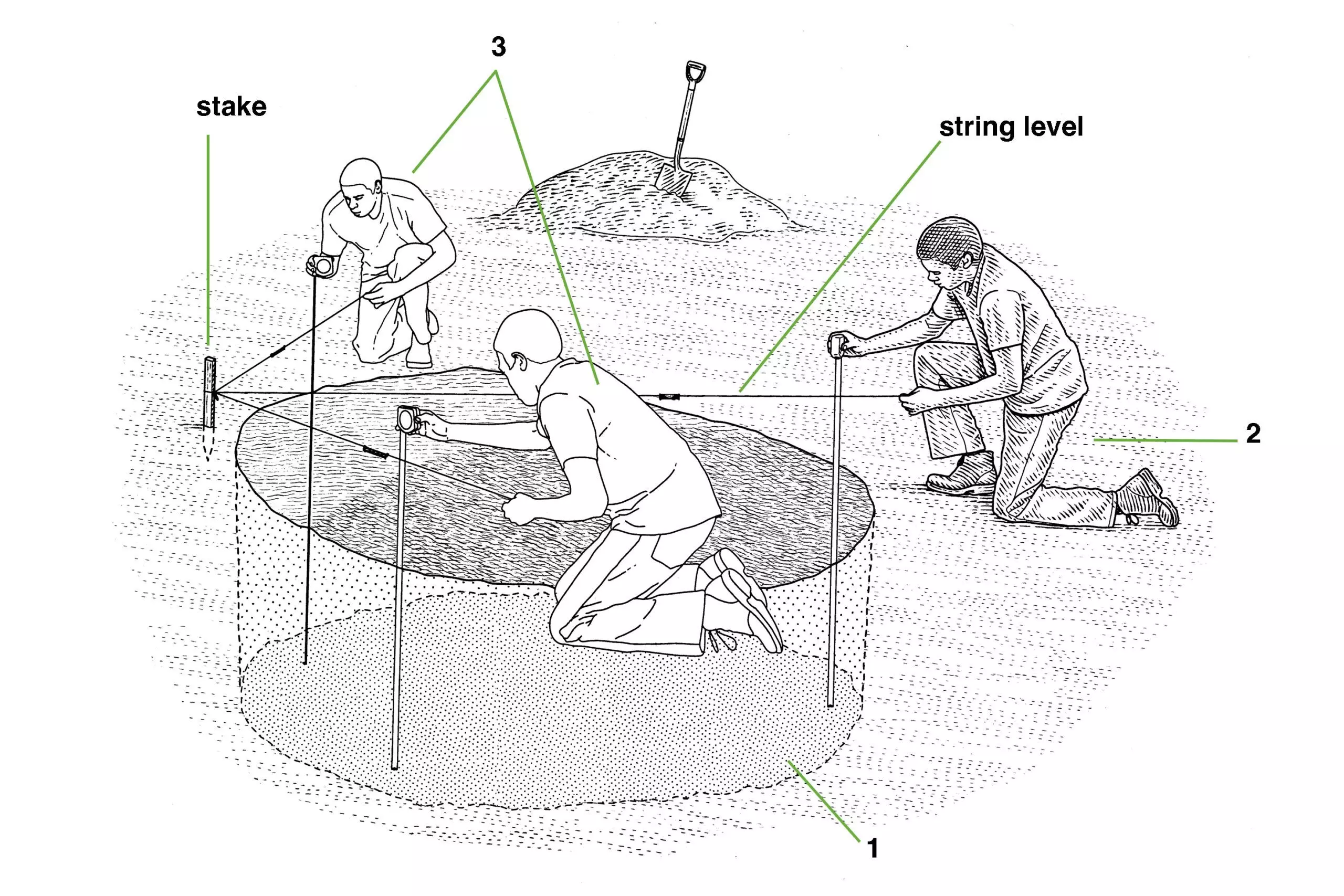 3

stake

string level

2

1