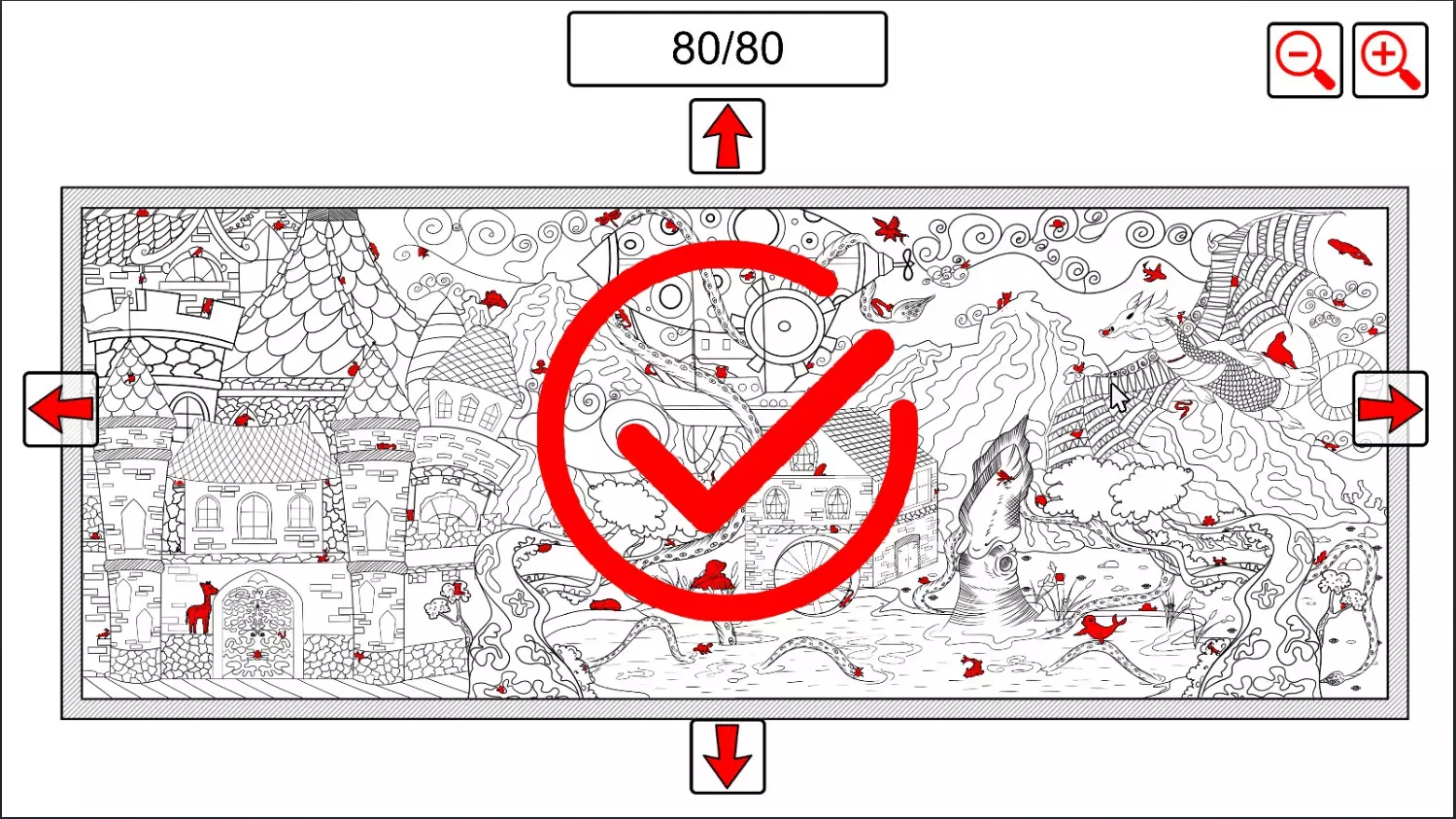 80/80