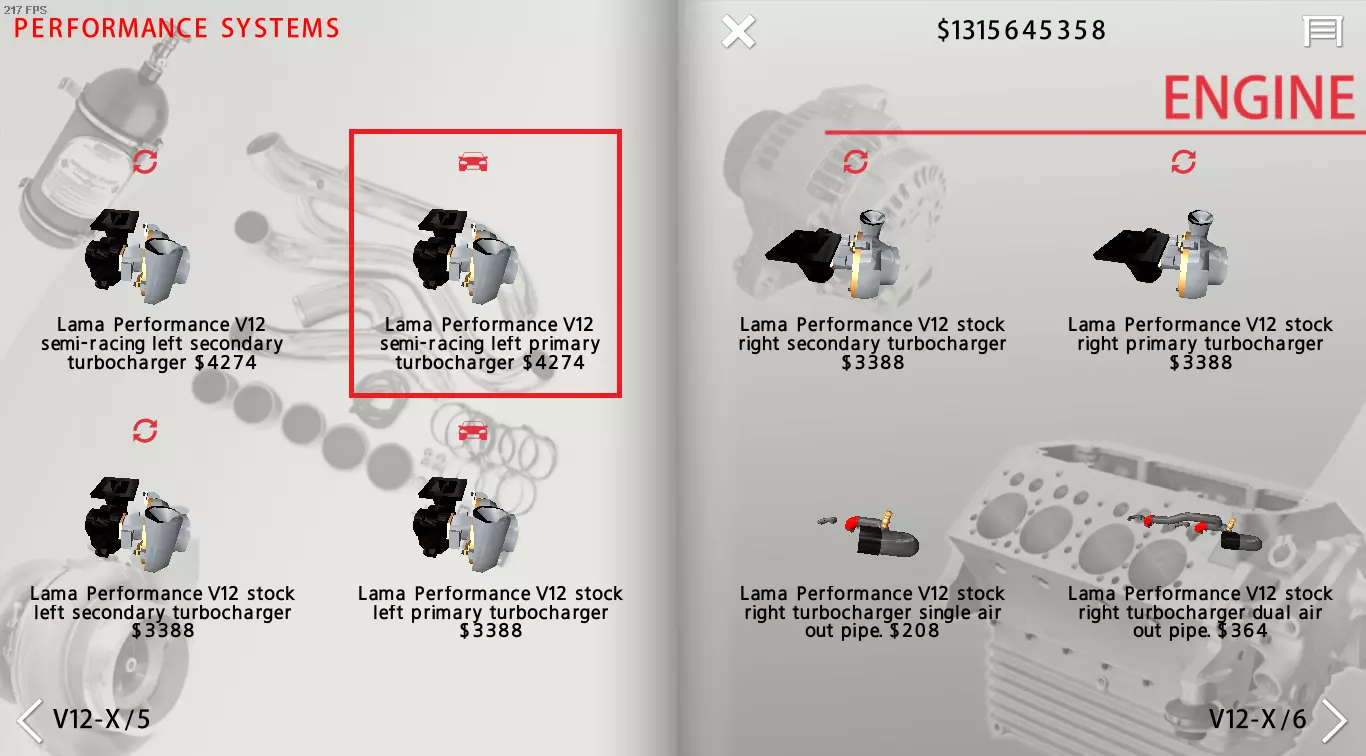 217 FPS
PERFORMANCE SYSTEMS

Lama Performance V12 semi-racing left secondary turbocharger $4274

Lama Performance V12 semi-racing left primary turbocharger $4274

Lama Performance V12 stock left secondary turbocharger $3388

Lama Performance V12 stock left primary turbocharger $3388

V12-X/5

$1315645358

ENGINE

Lama Performance V12 stock right secondary turbocharger $3388

Lama Performance V12 stock right primary turbocharger $3388

Lama Performance V12 stock right turbocharger single air out pipe. $208

Lama Performance V12 stock right turbocharger dual air out pipe. $364

V12-X/6