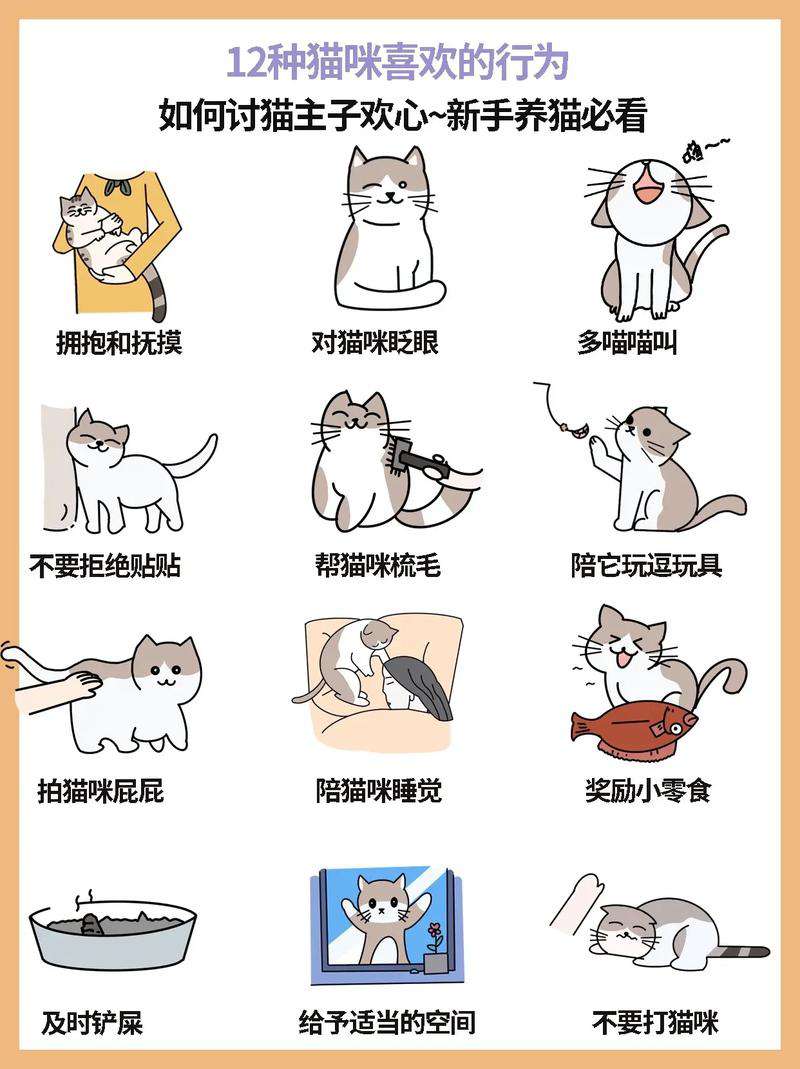 12种猫咪喜欢的行为

如何讨猫主子欢心~新手养猫必看

喵~~

拥抱和抚摸

对猫咪眨眼

多喵喵叫

不要拒绝贴贴

帮猫咪梳毛

陪它玩逗玩具

拍猫咪屁屁

陪猫咪睡觉

奖励小零食

及时铲屎

给予适当的空间

不要打猫咪