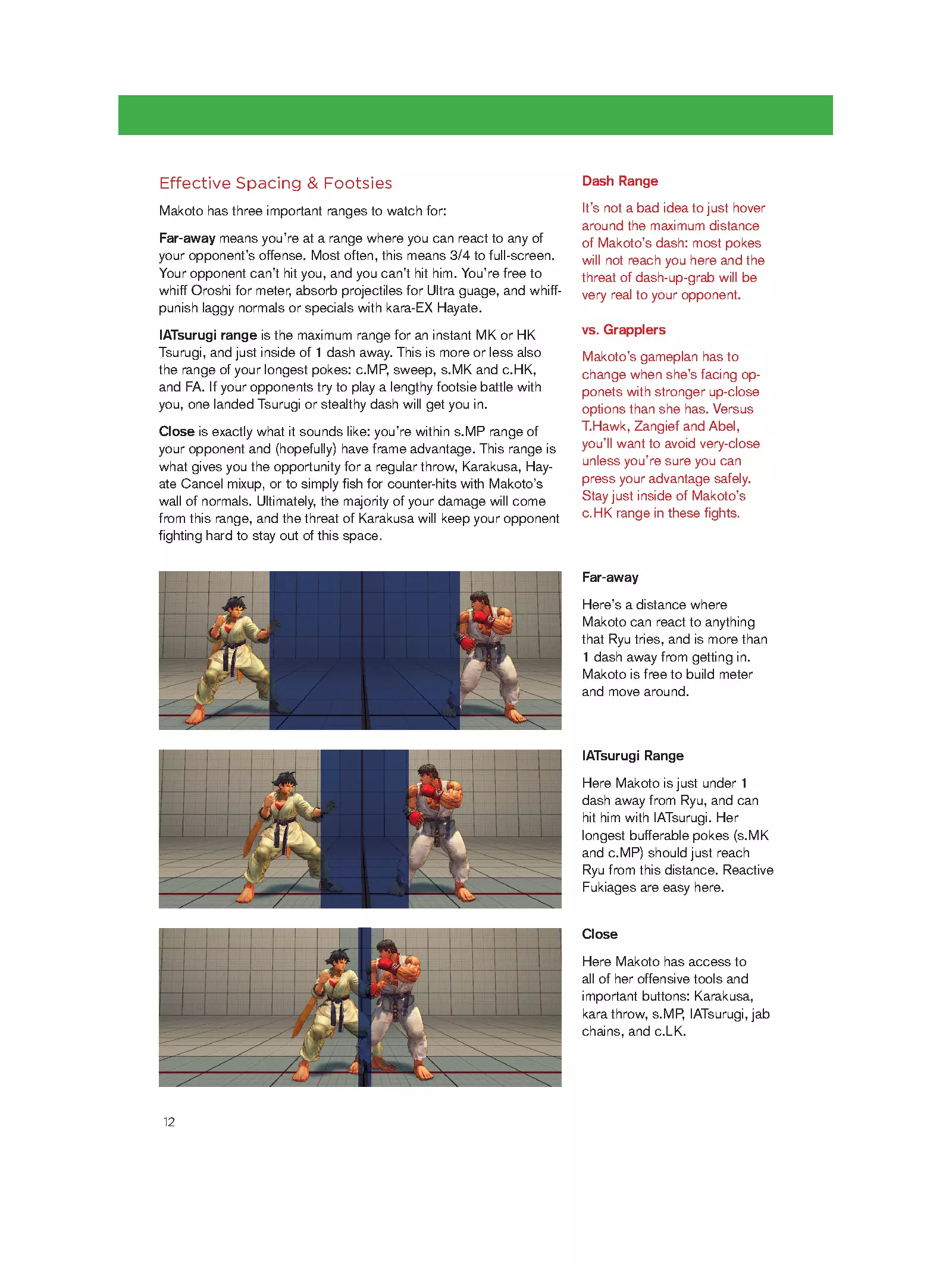 Effective Spacing & Footsies

Makoto has three important ranges to watch for:

Far-away means you're at a range where you can react to any of your opponent's offense. Most often, this means 3/4 to full-screen. Your opponent can't hit you, and you can't hit him. You're free to whiff Oroshi for meter, absorb projectiles for Ultra guage, and whiff-punish laggy normals or specials with kara-EX Hayate.

IATsurugi range is the maximum range for an instant MK or HK Tsurugi, and just inside of 1 dash away. This is more or less also the range of your longest pokes: c.MP, sweep, s.MK and c.HK, and FA. If your opponents try to play a lengthy footsie battle with you, one landed Tsurugi or stealthy dash will get you in.

Close is exactly what it sounds like: you're within s.MP range of your opponent and (hopefully) have frame advantage. This range is what gives you the opportunity for a regular throw, Karakusa, Hayate Cancel mixup, or to simply fish for counter-hits with Makoto's wall of normals. Ultimately, the majority of your damage will come from this range, and the threat of Karakusa will keep your opponent fighting hard to stay out of this space.

Dash Range

It's not a bad idea to just hover around the maximum distance of Makoto's dash: most pokes will not reach you here and the threat of dash-up-grab will be very real to your opponent.

vs. Grapplers

Makoto's gameplan has to change when she's facing opponets with stronger up-close options than she has. Versus T.Hawk, Zangief and Abel, you'll want to avoid very-close unless you're sure you can press your advantage safely. Stay just inside of Makoto's c.HK range in these fights.

Far-away

Here's a distance where Makoto can react to anything that Ryu tries, and is more than 1 dash away from getting in. Makoto is free to build meter and move around.

IATsurugi Range

Here Makoto is just under 1 dash away from Ryu, and can hit him with IATsurugi. Her longest bufferable pokes (s.MK and c.MP) should just reach Ryu from this distance. Reactive Fukiages are easy here.

Close

Here Makoto has access to all of her offensive tools and important buttons: Karakusa, kara throw, s.MP, IATsurugi, jab chains, and c.LK.

12