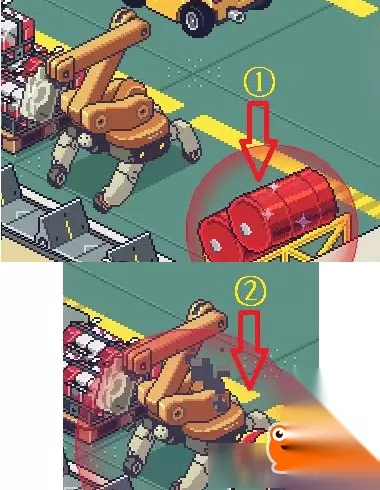 ①

②