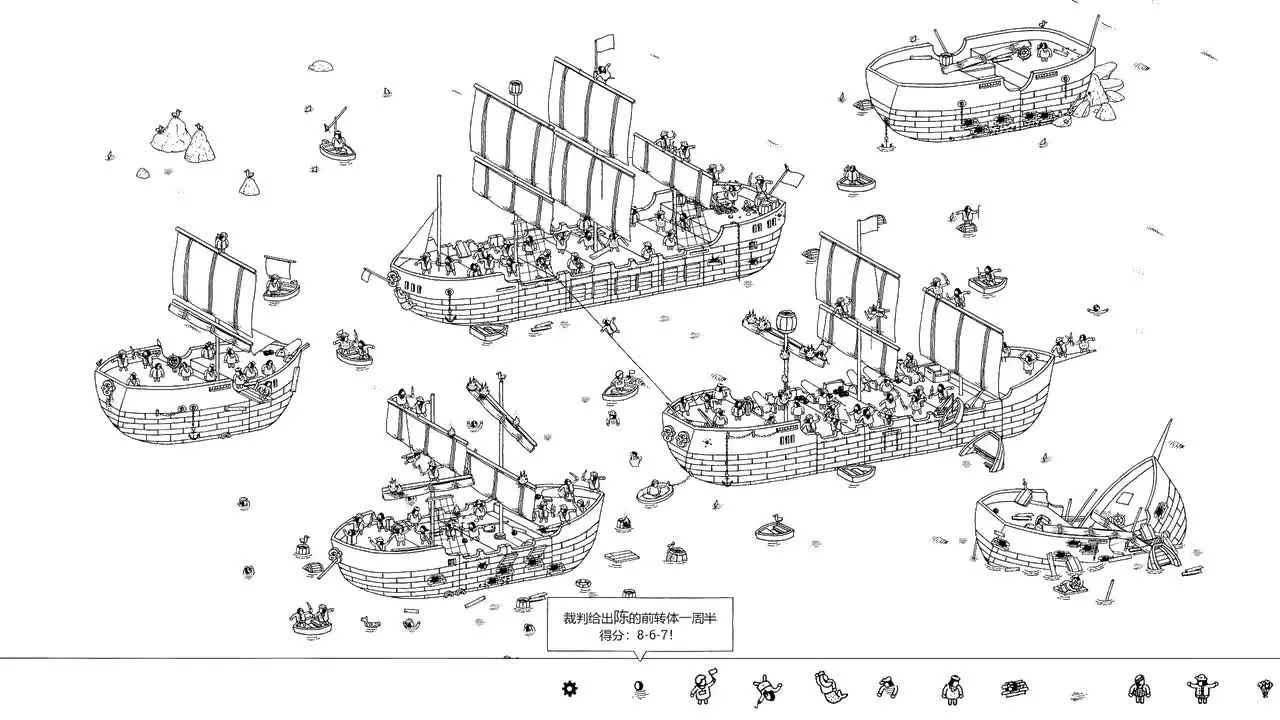 裁判给出陈的前转体一周半
得分：8-6-7!