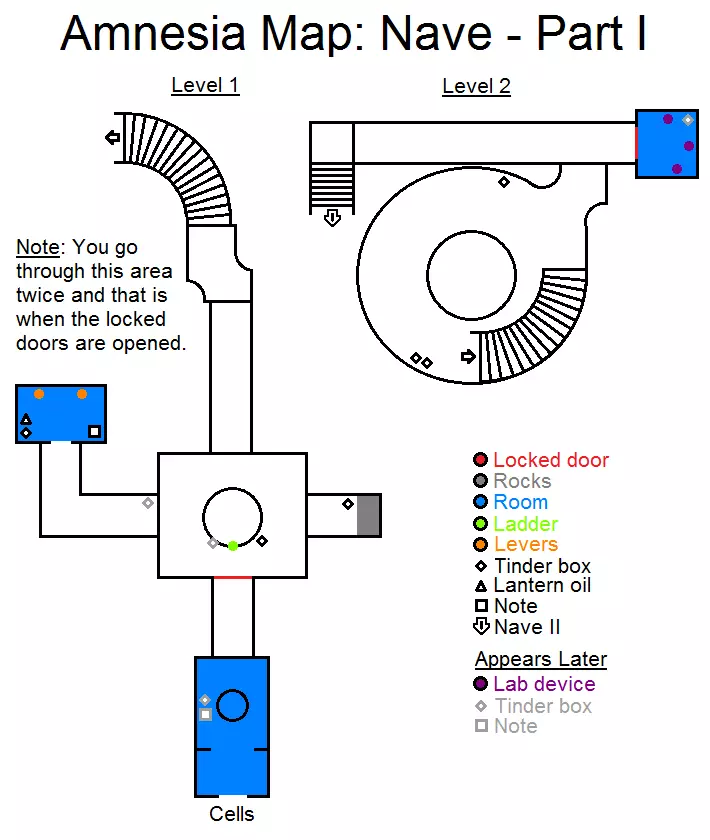 Amnesia Map: Nave - Part I

Level 1

Level 2

Note: You go through this area twice and that is when the locked doors are opened.

Locked door
Rocks
Room
Ladder
Levers
Tinder box
Lantern oil
Note
Nave II

Appears Later
Lab device
Tinder box
Note

Cells