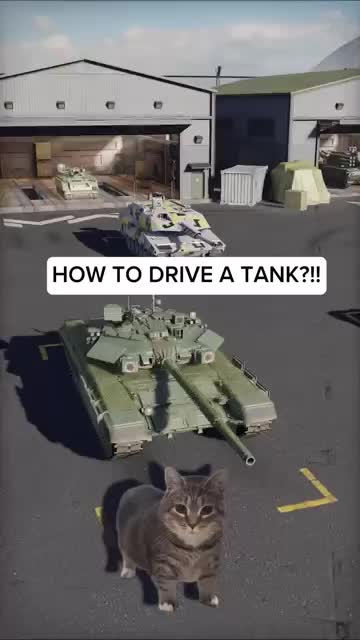 HOW TO DRIVE A TANK?!!