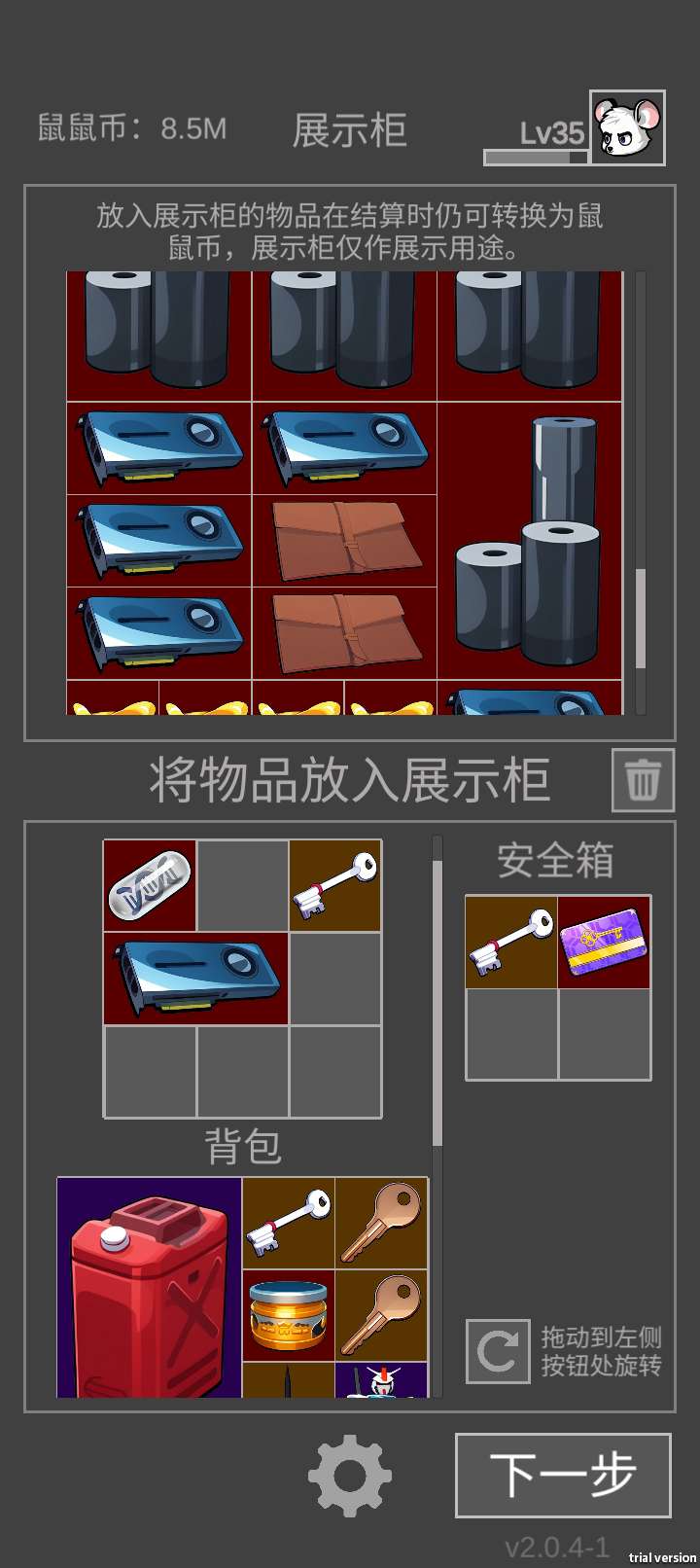 鼠鼠币：8.5M

展示柜

Lv35

放入展示柜的物品在结算时仍可转换为鼠鼠币，展示柜仅作展示用途。

将物品放入展示柜

安全箱

背包

拖动到左侧按钮处旋转

下一步

v2.0.4-1

trial version