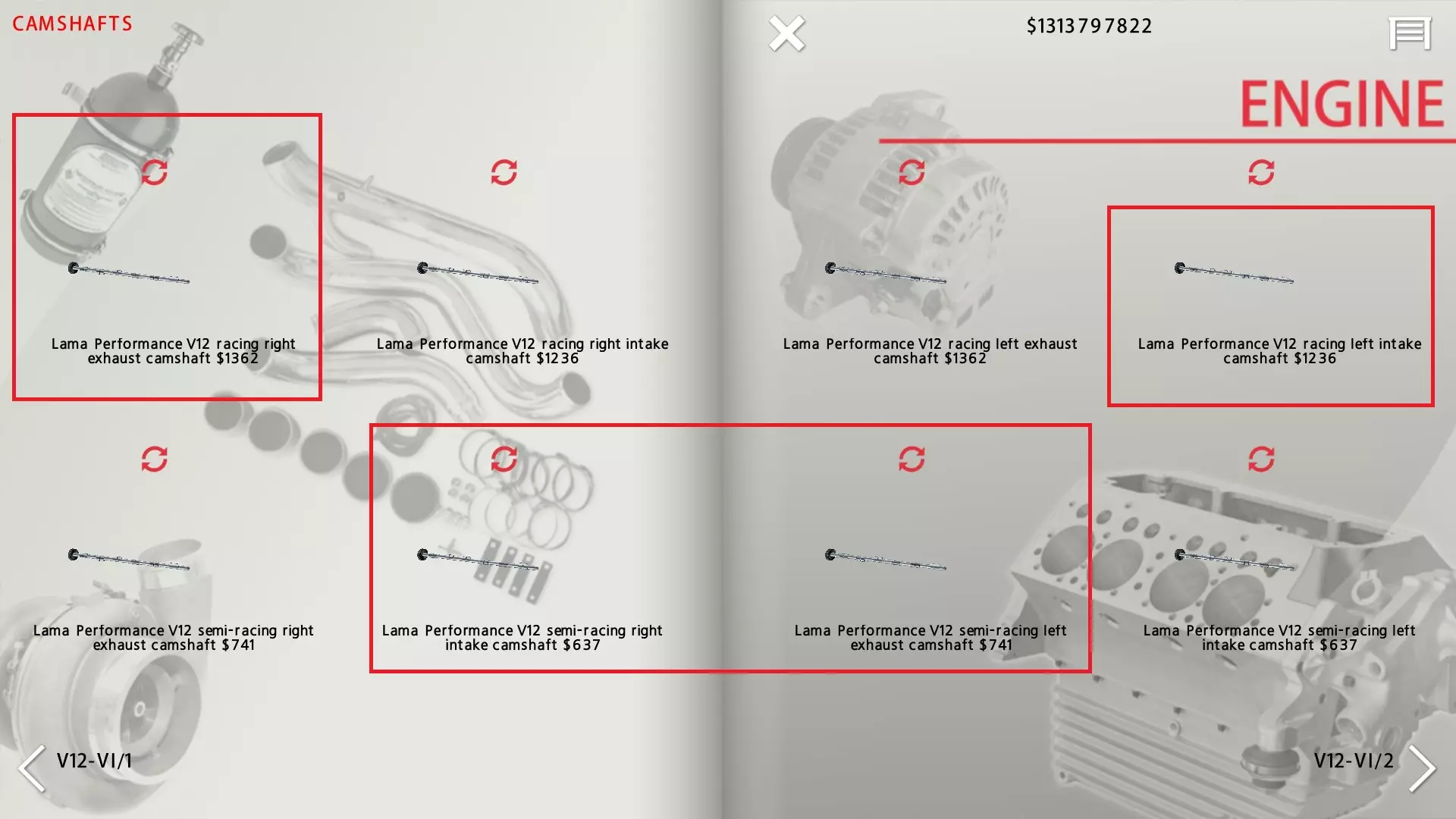 CAMSHAFTS

$1313797822

ENGINE

Lama Performance V12 racing right exhaust camshaft $1362

Lama Performance V12 racing right intake camshaft $1236

Lama Performance V12 racing left exhaust camshaft $1362

Lama Performance V12 racing left intake camshaft $1236

Lama Performance V12 semi-racing right exhaust camshaft $741

Lama Performance V12 semi-racing right intake camshaft $637

Lama Performance V12 semi-racing left exhaust camshaft $741

Lama Performance V12 semi-racing left intake camshaft $637

V12-VI/1

V12-VI/2