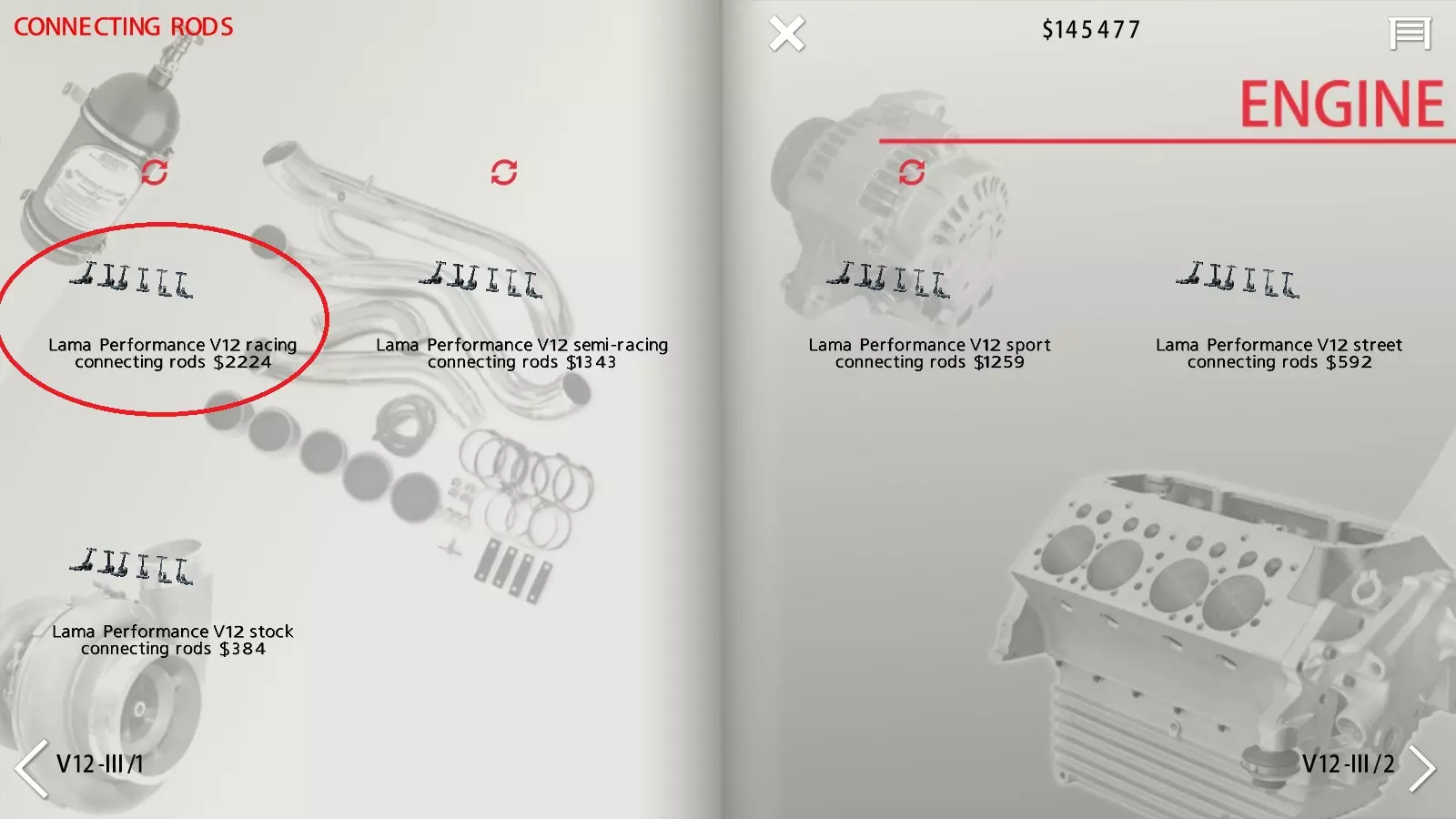 CONNECTING RODS

$145477

ENGINE

Lama Performance V12 racing connecting rods $2224

Lama Performance V12 semi-racing connecting rods $1343

Lama Performance V12 sport connecting rods $1259

Lama Performance V12 street connecting rods $592

Lama Performance V12 stock connecting rods $384

V12-III/1

V12-III/2