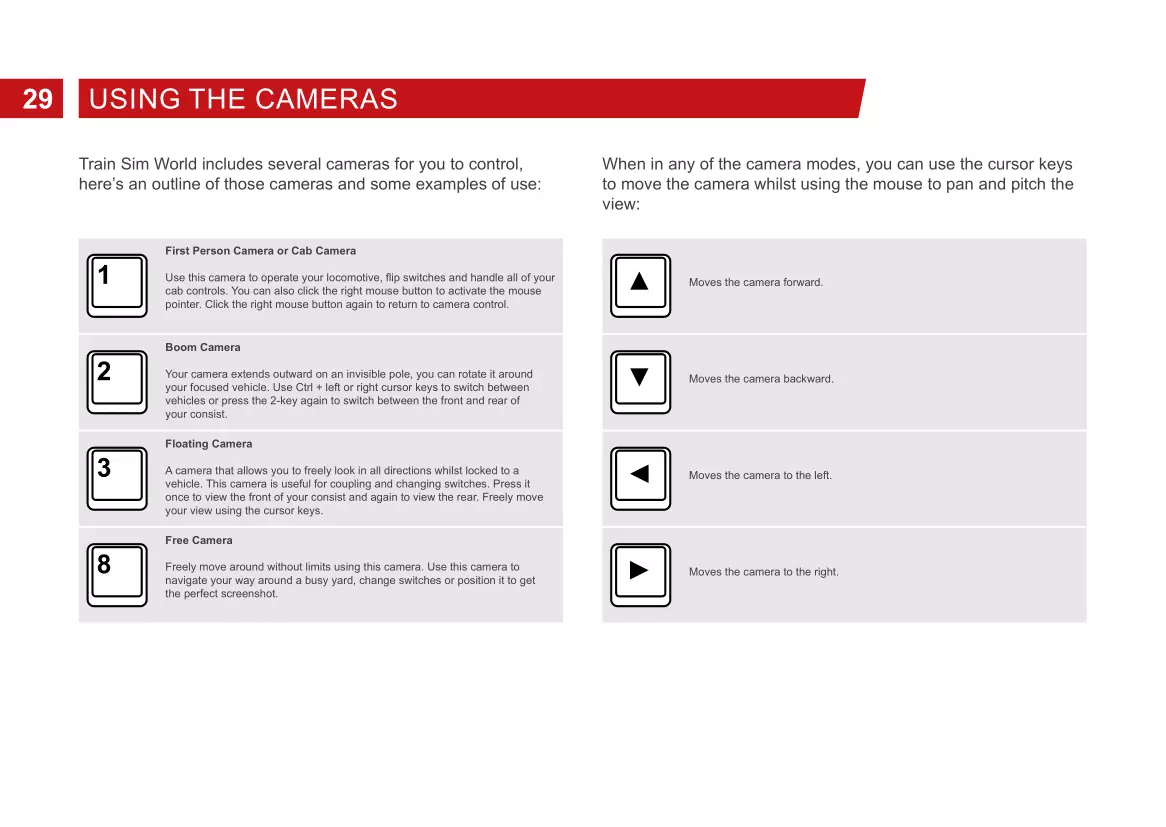 29 USING THE CAMERAS

Train Sim World includes several cameras for you to control, here's an outline of those cameras and some examples of use:

1
First Person Camera or Cab Camera

Use this camera to operate your locomotive, flip switches and handle all of your cab controls. You can also click the right mouse button to activate the mouse pointer. Click the right mouse button again to return to camera control.

2
Boom Camera

Your camera extends outward on an invisible pole, you can rotate it around your focused vehicle. Use Ctrl + left or right cursor keys to switch between vehicles or press the 2-key again to switch between the front and rear of your consist.

3
Floating Camera

A camera that allows you to freely look in all directions whilst locked to a vehicle. This camera is useful for coupling and changing switches. Press it once to view the front of your consist and again to view the rear. Freely move your view using the cursor keys.

8
Free Camera

Freely move around without limits using this camera. Use this camera to navigate your way around a busy yard, change switches or position it to get the perfect screenshot.

When in any of the camera modes, you can use the cursor keys to move the camera whilst using the mouse to pan and pitch the view:

▲ Moves the camera forward.

▼ Moves the camera backward.

◀ Moves the camera to the left.

▶ Moves the camera to the right.