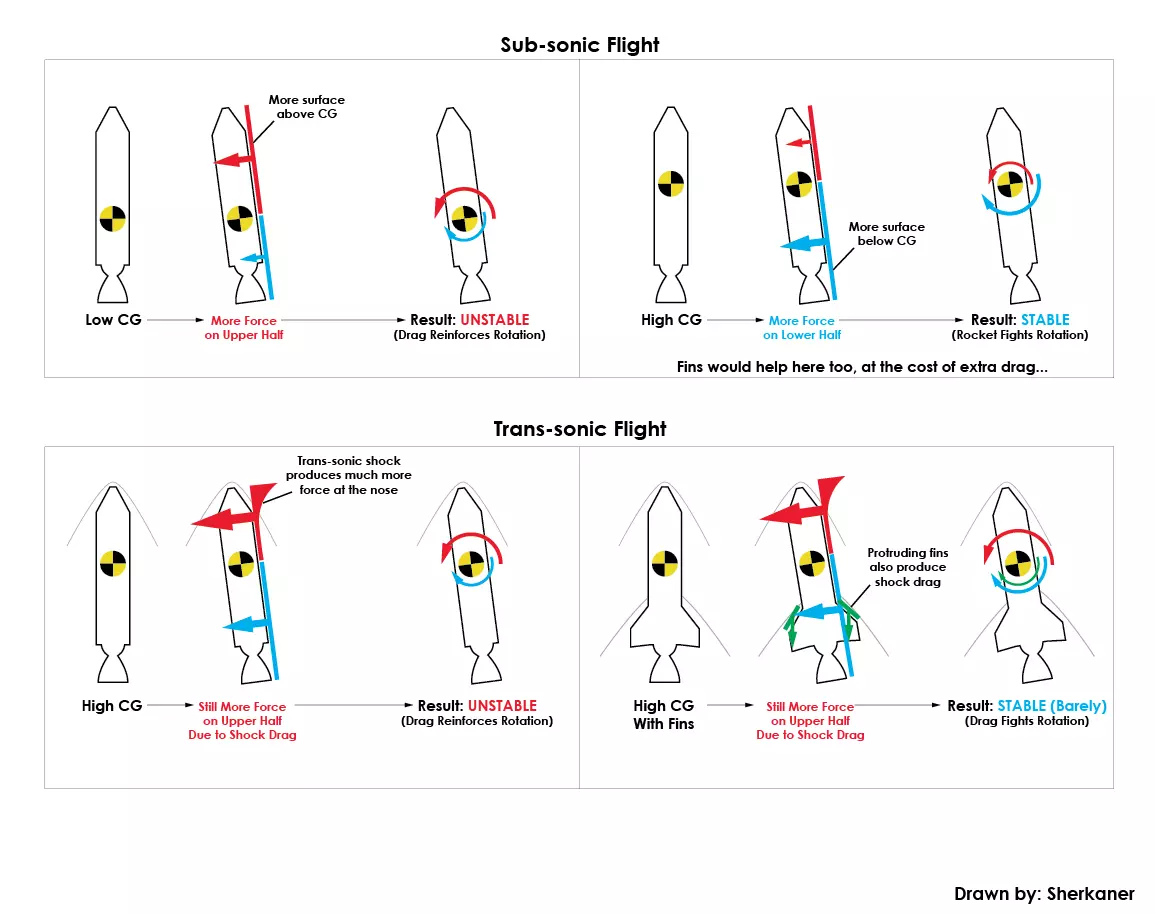 Sub-sonic Flight

More surface above CG

Low CG

More Force on Upper Half

Result: UNSTABLE
(Drag Reinforces Rotation)

More surface below CG

High CG

More Force on Lower Half

Result: STABLE
(Rocket Fights Rotation)

Fins would help here too, at the cost of extra drag...

Trans-sonic Flight

Trans-sonic shock produces much more force at the nose

High CG

Still More Force on Upper Half Due to Shock Drag

Result: UNSTABLE
(Drag Reinforces Rotation)

Protruding fins also produce shock drag

High CG With Fins

Still More Force on Upper Half Due to Shock Drag

Result: STABLE (Barely)
(Drag Fights Rotation)

Drawn by: Sherkaner