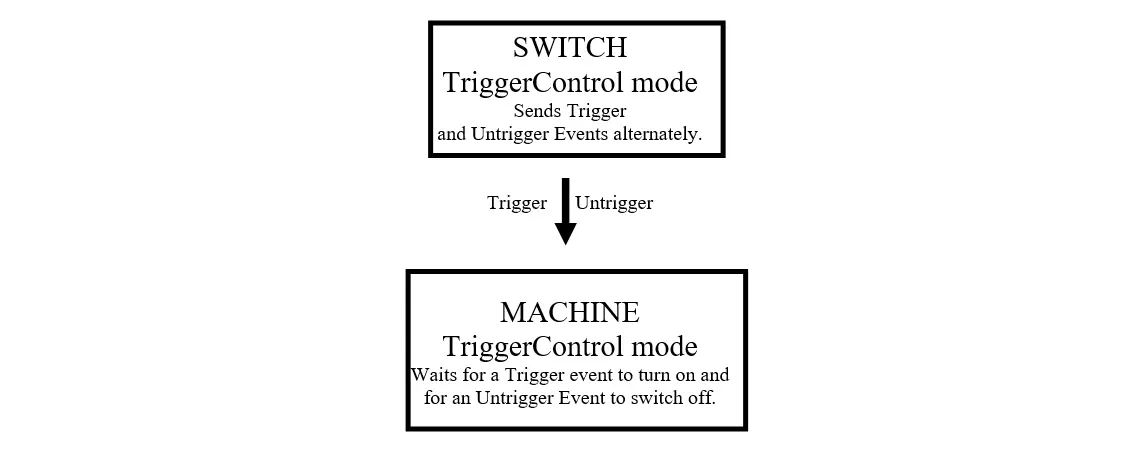 SWITCH
TriggerControl mode
Sends Trigger
and Untrigger Events alternately.

Trigger Untrigger

MACHINE
TriggerControl mode
Waits for a Trigger event to turn on and
for an Untrigger Event to switch off.