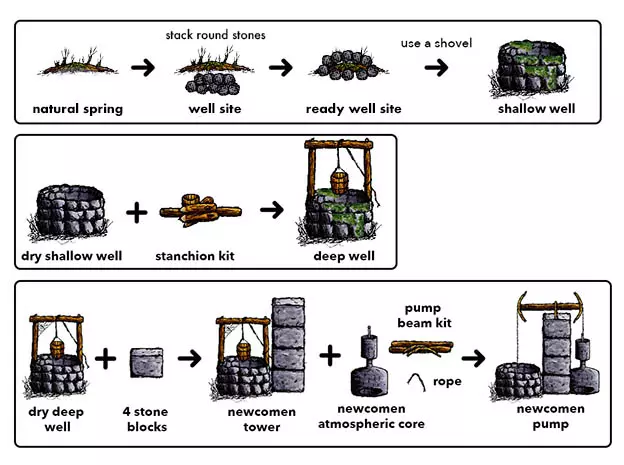 stack round stones

use a shovel

natural spring

well site

ready well site

shallow well

dry shallow well

stanchion kit

deep well

pump beam kit

rope

dry deep well

4 stone blocks

newcomen tower

newcomen atmospheric core

newcomen pump