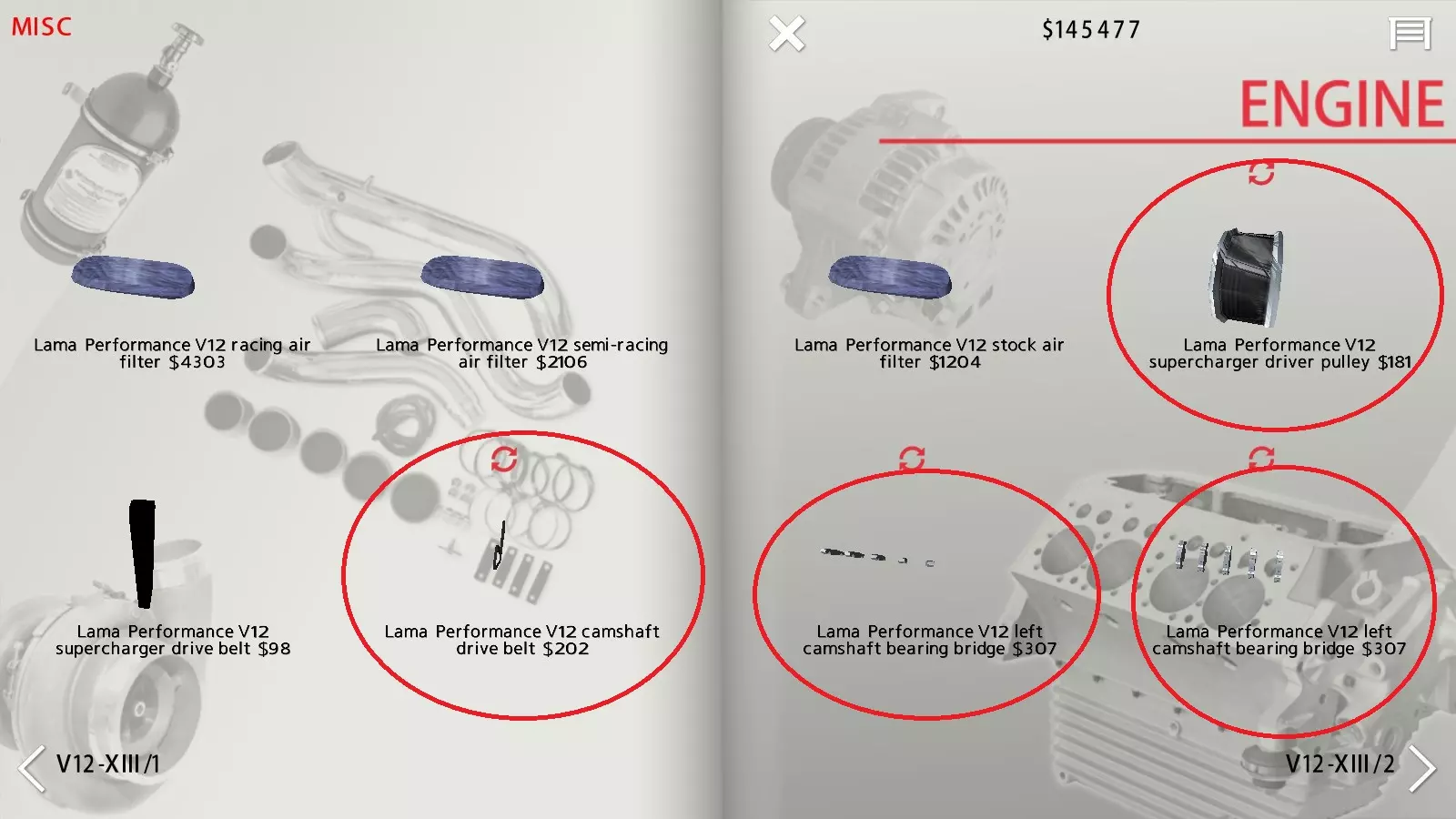 MISC

Lama Performance V12 racing air filter $4303

Lama Performance V12 semi-racing air filter $2106

Lama Performance V12 supercharger drive belt $98

Lama Performance V12 camshaft drive belt $202

V12-XIII/1

$145477

ENGINE

Lama Performance V12 stock air filter $1204

Lama Performance V12 supercharger driver pulley $181

Lama Performance V12 left camshaft bearing bridge $307

Lama Performance V12 left camshaft bearing bridge $307

V12-XIII/2