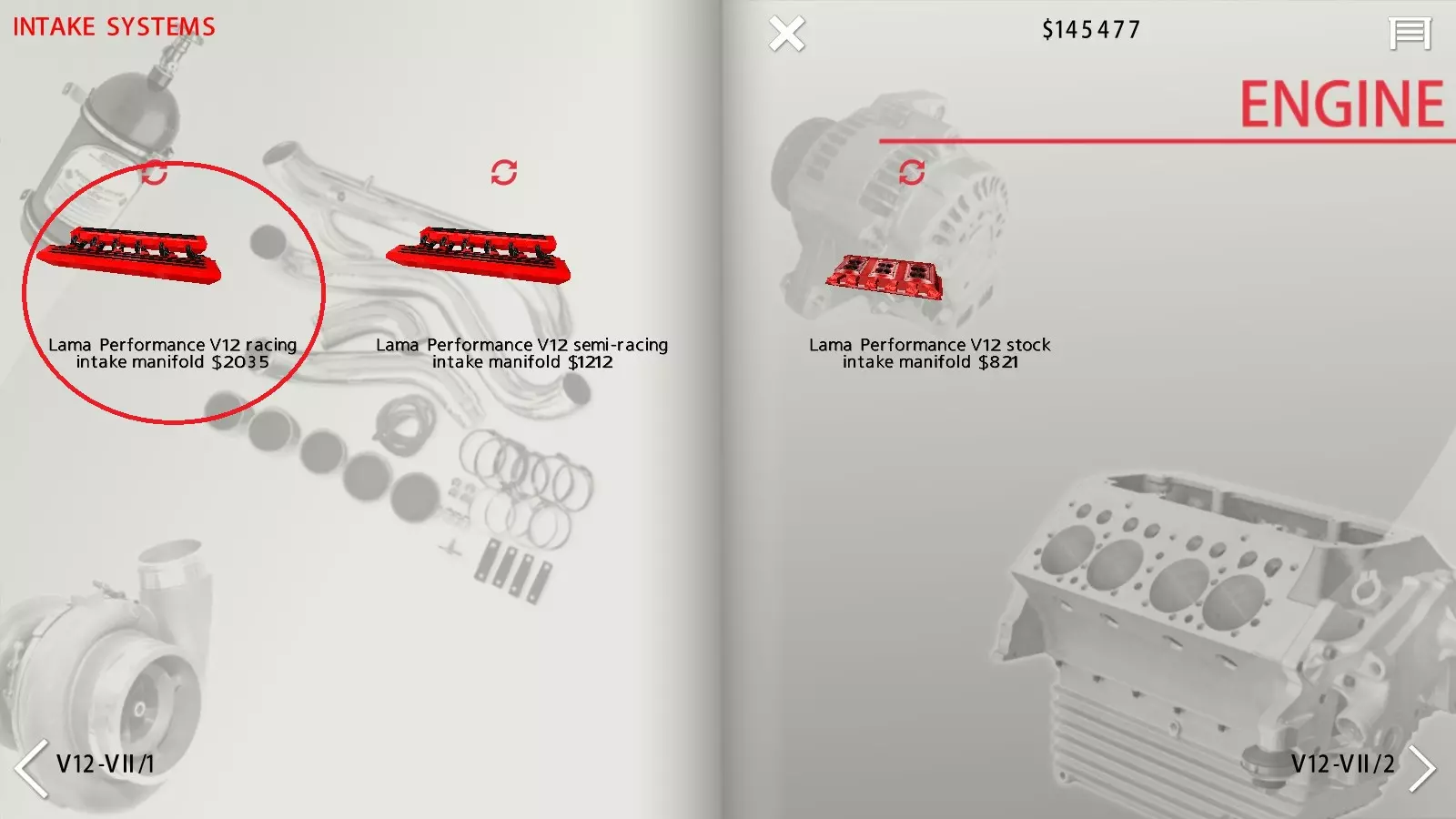 INTAKE SYSTEMS

$145477

ENGINE

Lama Performance V12 racing intake manifold $2035

Lama Performance V12 semi-racing intake manifold $1212

Lama Performance V12 stock intake manifold $821

V12-VII/1

V12-VII/2