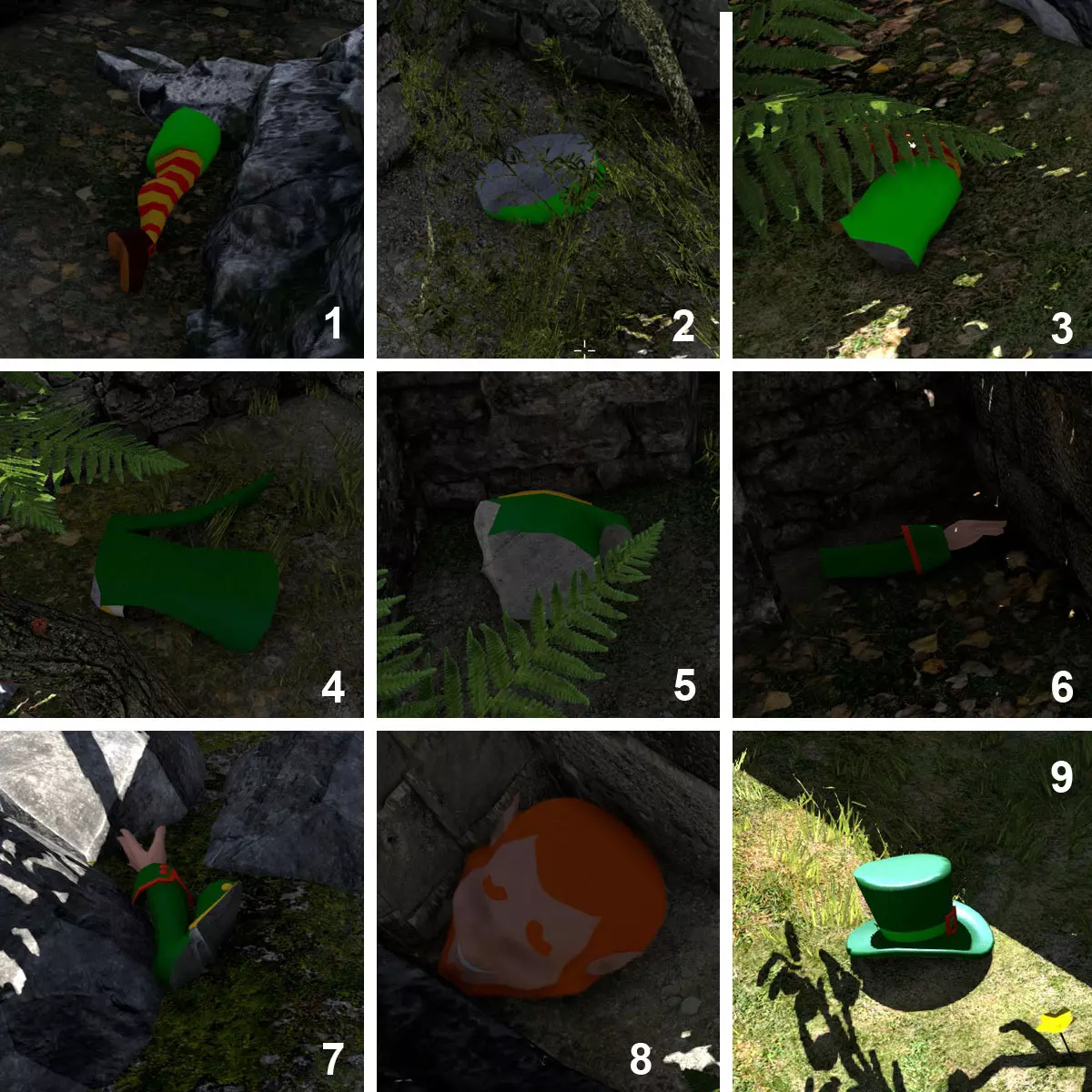 1

2

3

4

5

6

7

8

9