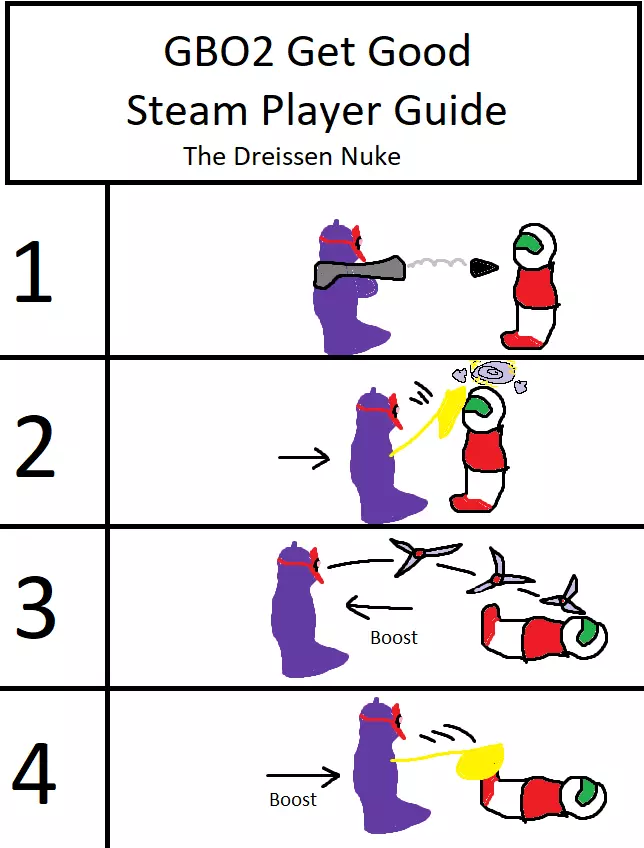 GBO2 Get Good
Steam Player Guide
The Dreissen Nuke

1

2

3

Boost

4

Boost