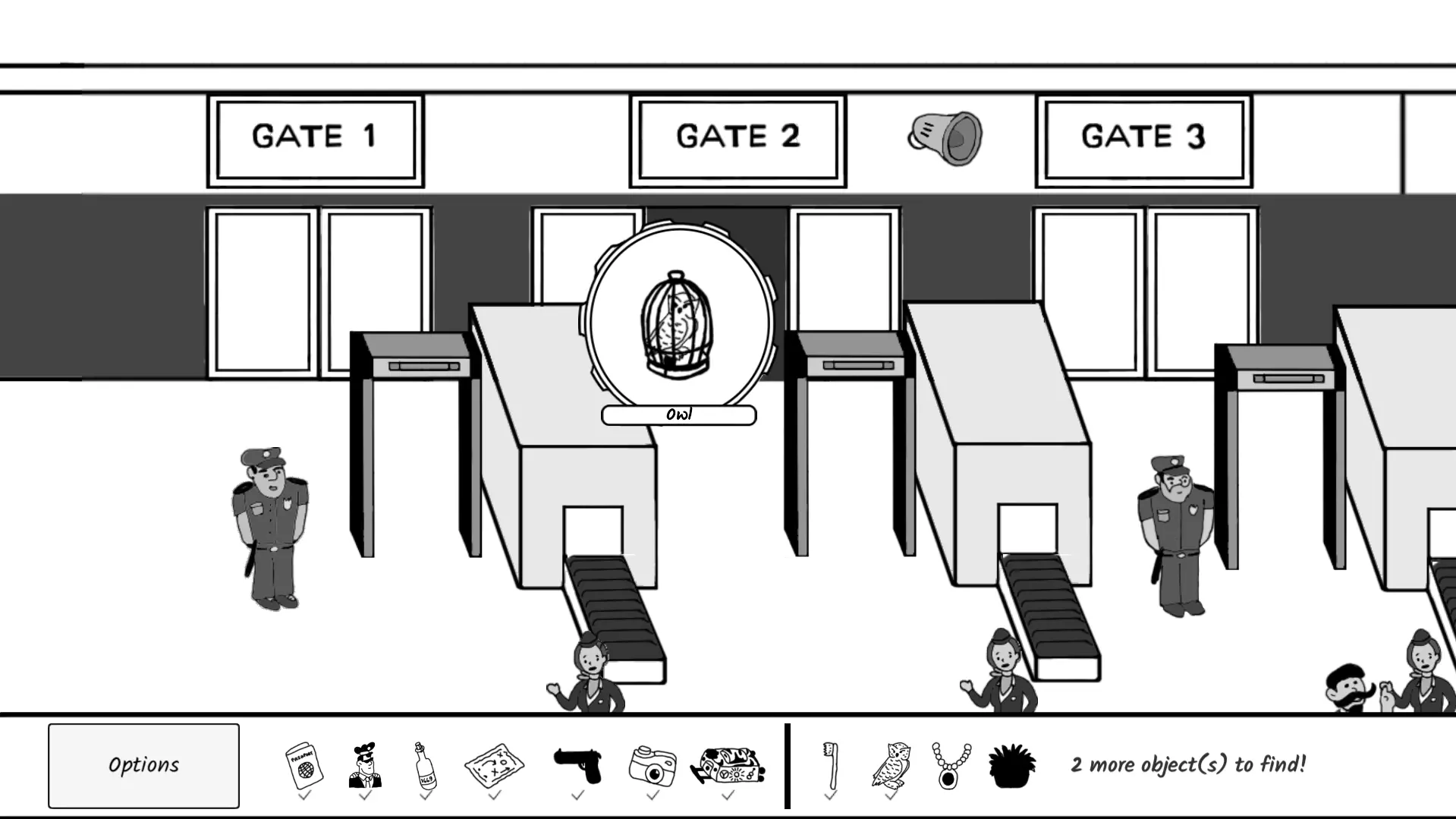 GATE 1

GATE 2

GATE 3

Owl

Options

PASSPORT

2 more object(s) to find!