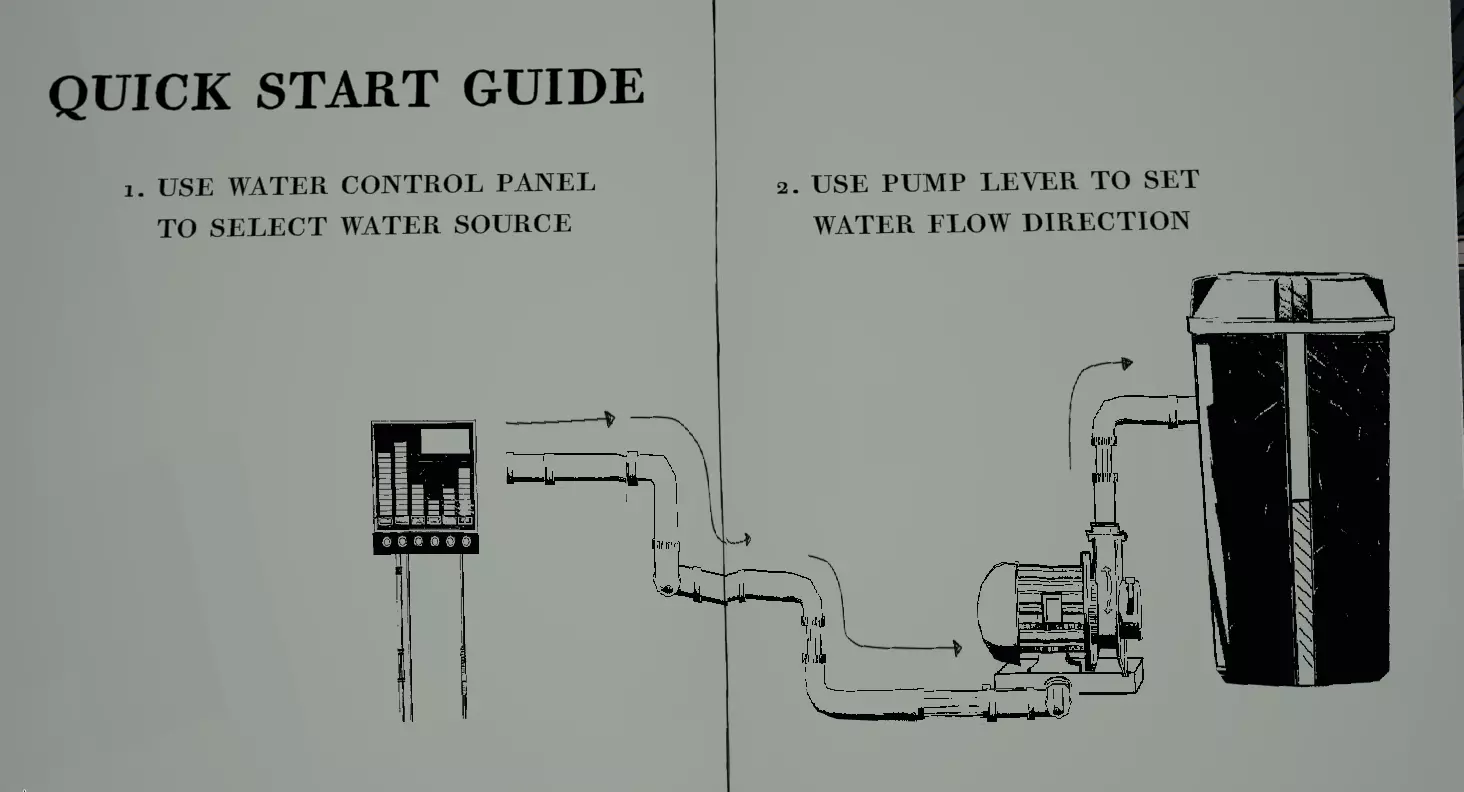 QUICK START GUIDE

1. USE WATER CONTROL PANEL TO SELECT WATER SOURCE

2. USE PUMP LEVER TO SET WATER FLOW DIRECTION