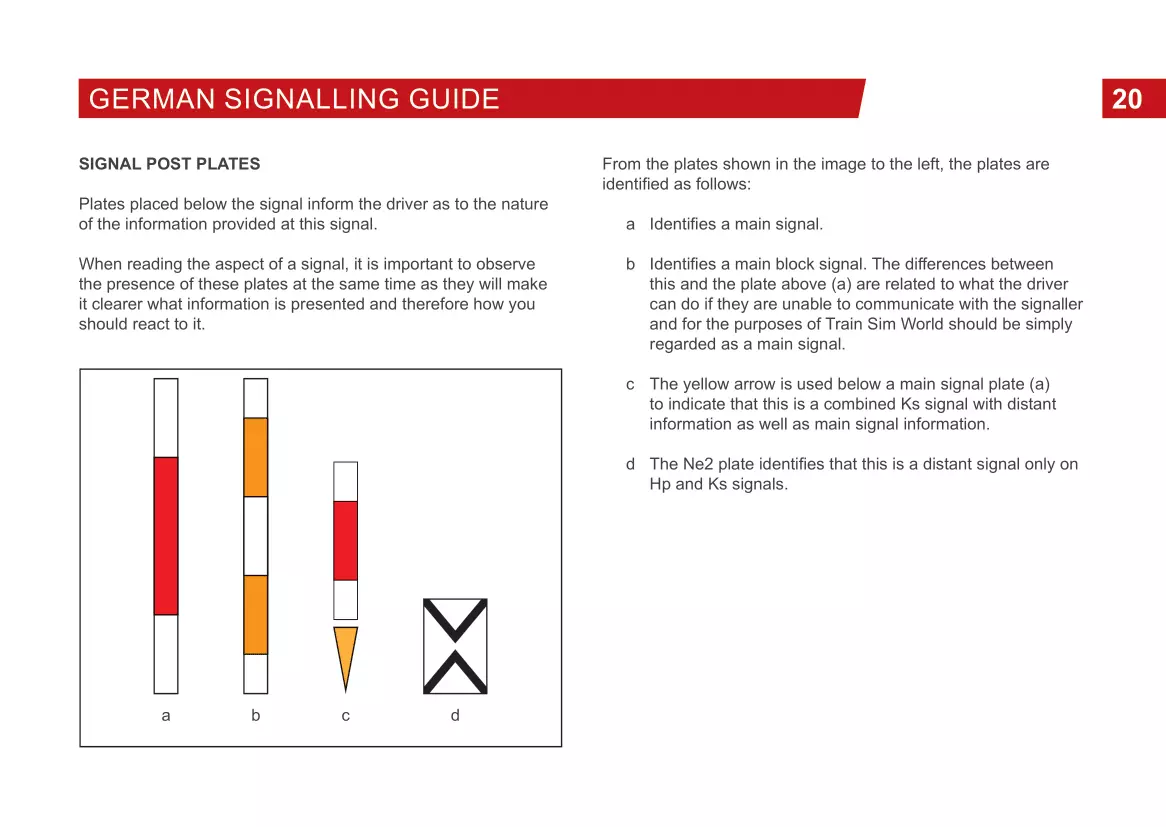 GERMAN SIGNALLING GUIDE

20

SIGNAL POST PLATES

Plates placed below the signal inform the driver as to the nature of the information provided at this signal.

When reading the aspect of a signal, it is important to observe the presence of these plates at the same time as they will make it clearer what information is presented and therefore how you should react to it.

a b c d

From the plates shown in the image to the left, the plates are identified as follows:

a Identifies a main signal.

b Identifies a main block signal. The differences between this and the plate above (a) are related to what the driver can do if they are unable to communicate with the signaller and for the purposes of Train Sim World should be simply regarded as a main signal.

c The yellow arrow is used below a main signal plate (a) to indicate that this is a combined Ks signal with distant information as well as main signal information.

d The Ne2 plate identifies that this is a distant signal only on Hp and Ks signals.