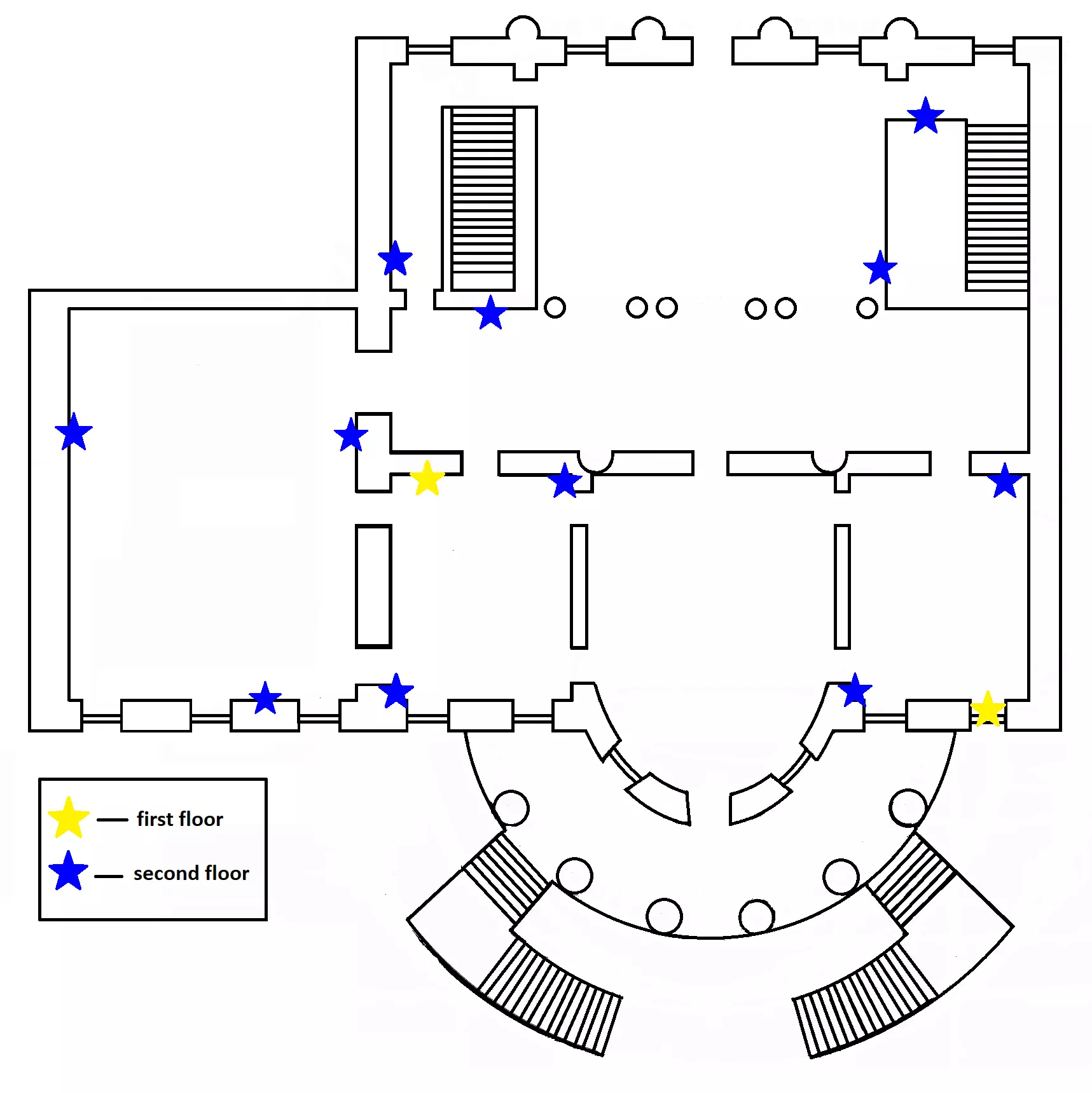 — first floor

— second floor