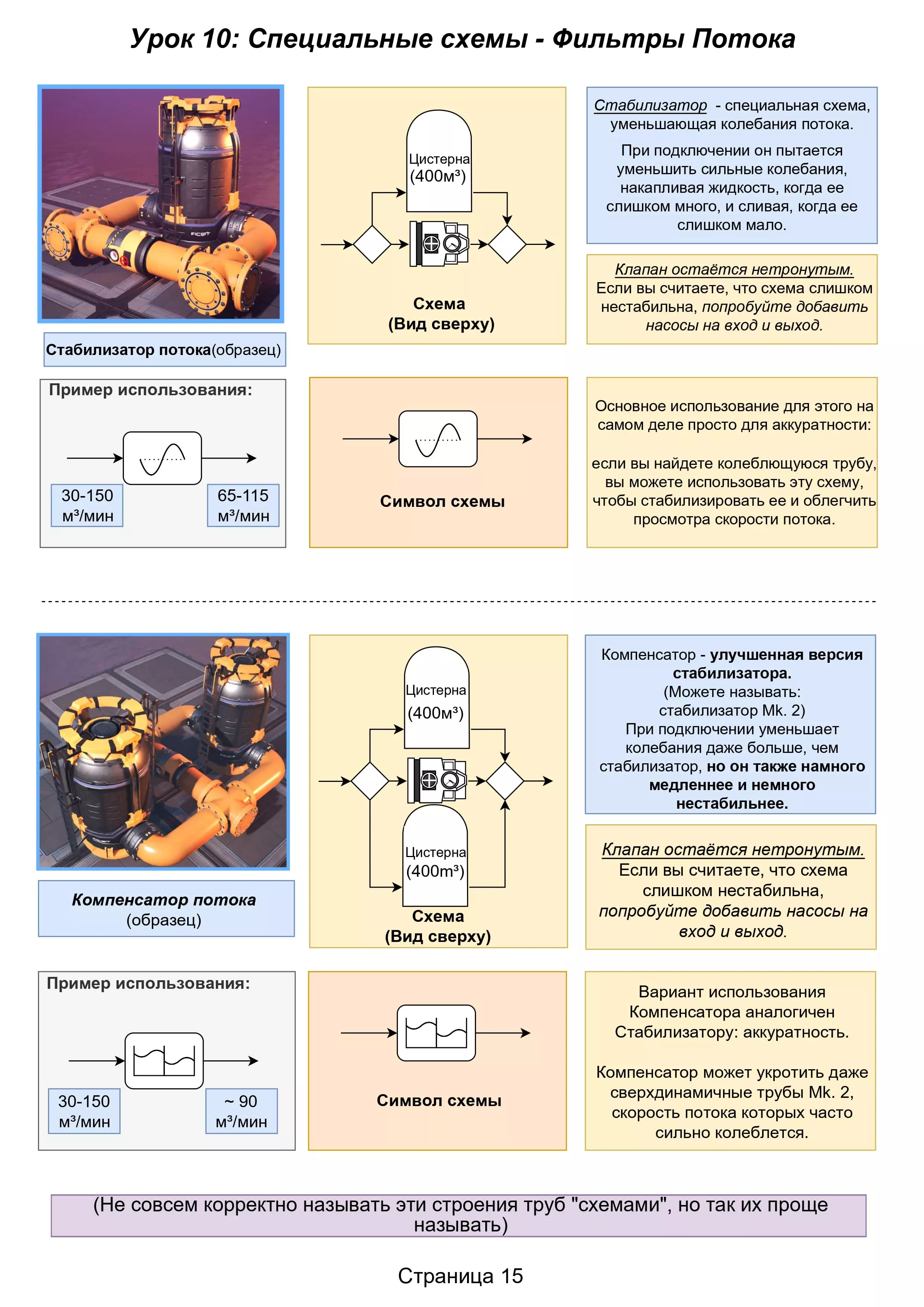 Урок 10: Специальные схемы - Фильтры Потока

Стабилизатор потока(образец)

Цистерна (400м³)

Схема (Вид сверху)

Стабилизатор - специальная схема, уменьшающая колебания потока.

При подключении он пытается уменьшить сильные колебания, накапливая жидкость, когда ее слишком много, и сливая, когда ее слишком мало.

Клапан остаётся нетронутым. Если вы считаете, что схема слишком нестабильна, попробуйте добавить насосы на вход и выход.

Пример использования:

30-150 м³/мин

65-115 м³/мин

Символ схемы

Основное использование для этого на самом деле просто для аккуратности:

если вы найдете колеблющуюся трубу, вы можете использовать эту схему, чтобы стабилизировать ее и облегчить просмотра скорости потока.

Компенсатор потока (образец)

Цистерна (400м³)

Цистерна (400m³)

Схема (Вид сверху)

Компенсатор - улучшенная версия стабилизатора. (Можете называть: стабилизатор Mk. 2) При подключении уменьшает колебания даже больше, чем стабилизатор, но он также намного медленнее и немного нестабильнее.

Клапан остаётся нетронутым. Если вы считаете, что схема слишком нестабильна, попробуйте добавить насосы на вход и выход.

Пример использования:

30-150 м³/мин

~ 90 м³/мин

Символ схемы

Вариант использования Компенсатора аналогичен Стабилизатору: аккуратность.

Компенсатор может укротить даже сверхдинамичные трубы Mk. 2, скорость потока которых часто сильно колеблется.

(Не совсем корректно называть эти строения труб "схемами", но так их проще называть)

Страница 15