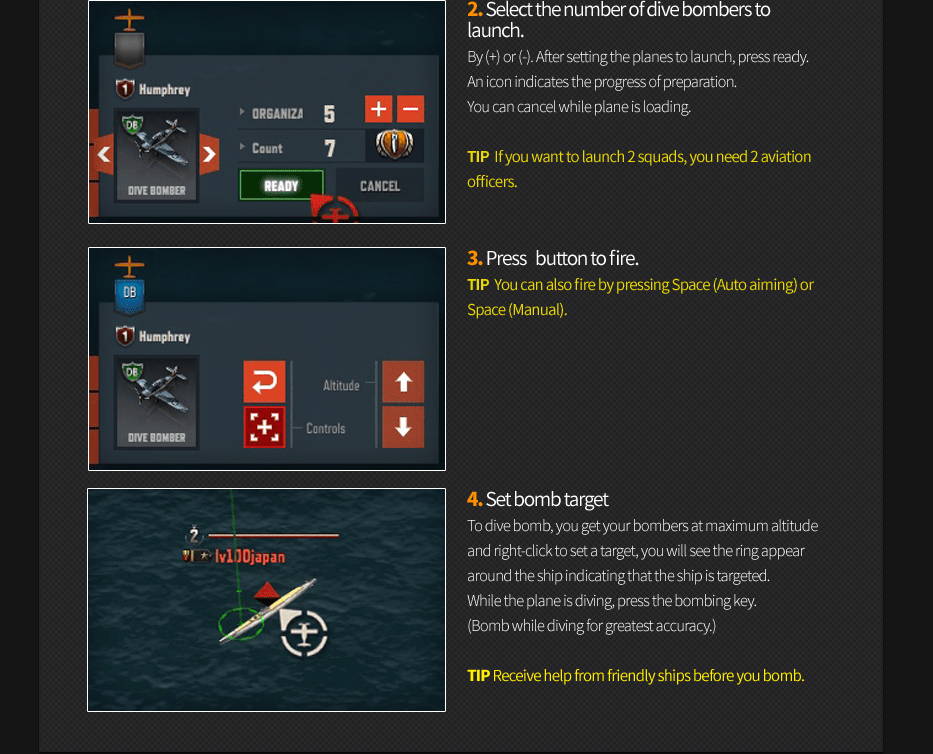 1 Humphrey

DB

DIVE BOMBER

ORGANIZA 5

Count 7

READY

CANCEL

2. Select the number of dive bombers to launch.

By (+) or (-). After setting the planes to launch, press ready.
An icon indicates the progress of preparation.
You can cancel while plane is loading.

TIP If you want to launch 2 squads, you need 2 aviation officers.

DB

1 Humphrey

DB

DIVE BOMBER

Altitude

Controls

3. Press button to fire.

TIP You can also fire by pressing Space (Auto aiming) or Space (Manual).

2

VI lv100japan

4. Set bomb target

To dive bomb, you get your bombers at maximum altitude and right-click to set a target, you will see the ring appear around the ship indicating that the ship is targeted.
While the plane is diving, press the bombing key.
(Bomb while diving for greatest accuracy.)

TIP Receive help from friendly ships before you bomb.